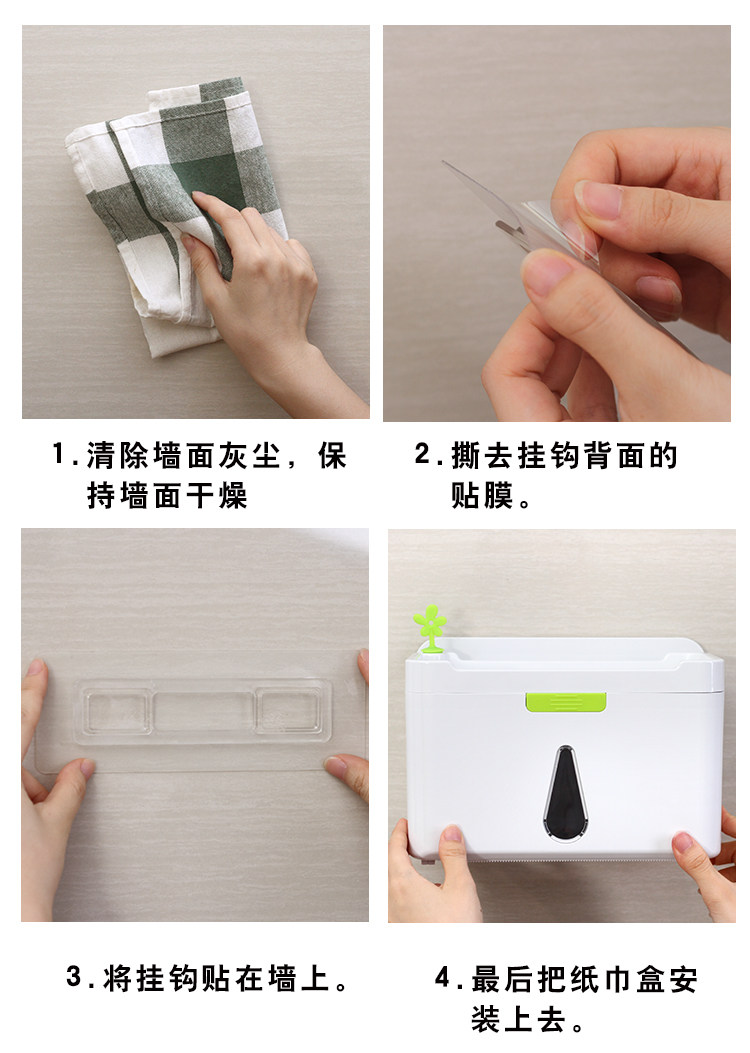 1.清除墙面灰尘，保持墙面干燥

2.撕去挂钩背面的贴膜。

3.将挂钩贴在墙上。

4.最后把纸巾盒安装上去。