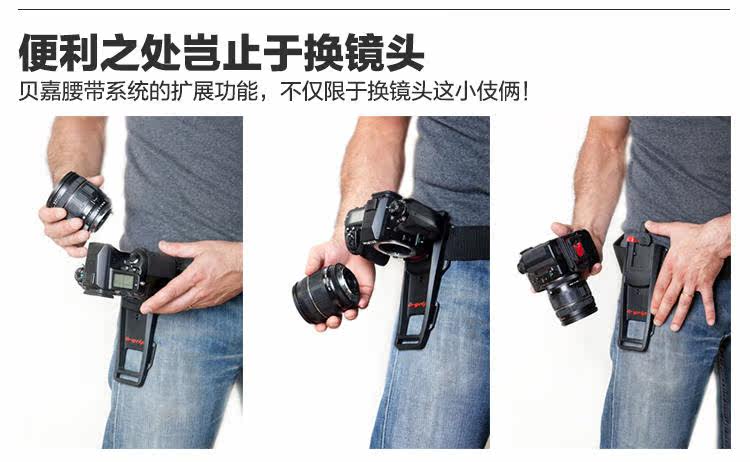 便利之处岂止于换镜头
贝嘉腰带系统的扩展功能，不仅限于换镜头这小伎俩！