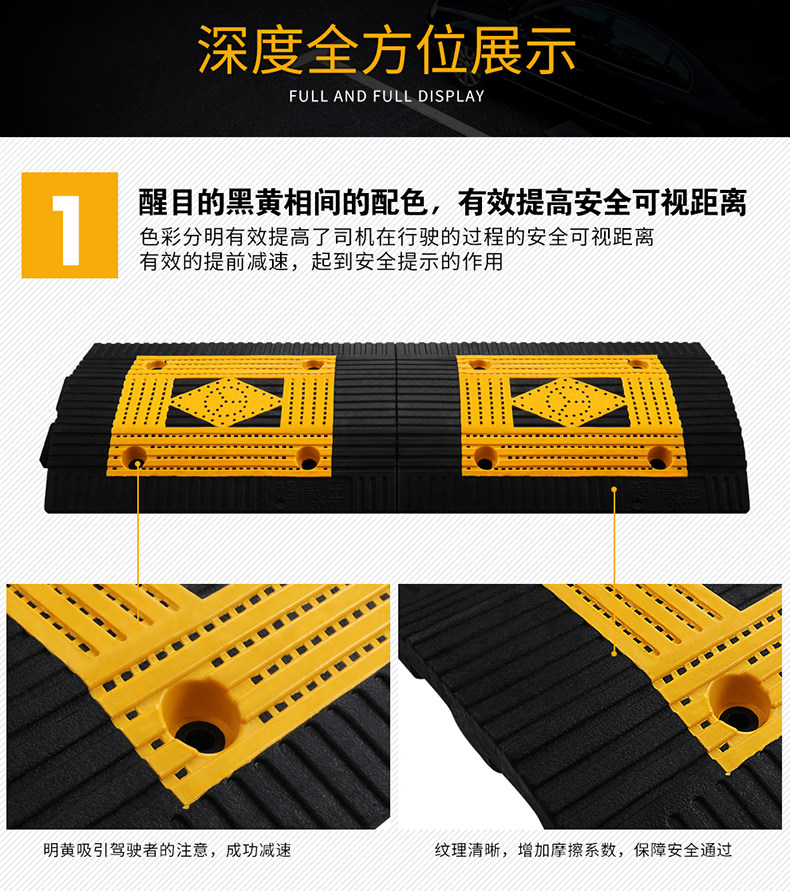 深度全方位展示
FULL AND FULL DISPLAY

1

醒目的黑黄相间的配色，有效提高安全可视距离

色彩分明有效提高了司机在行驶的过程的安全可视距离
有效的提前减速，起到安全提示的作用

明黄吸引驾驶者的注意，成功减速

纹理清晰，增加摩擦系数，保障安全通过