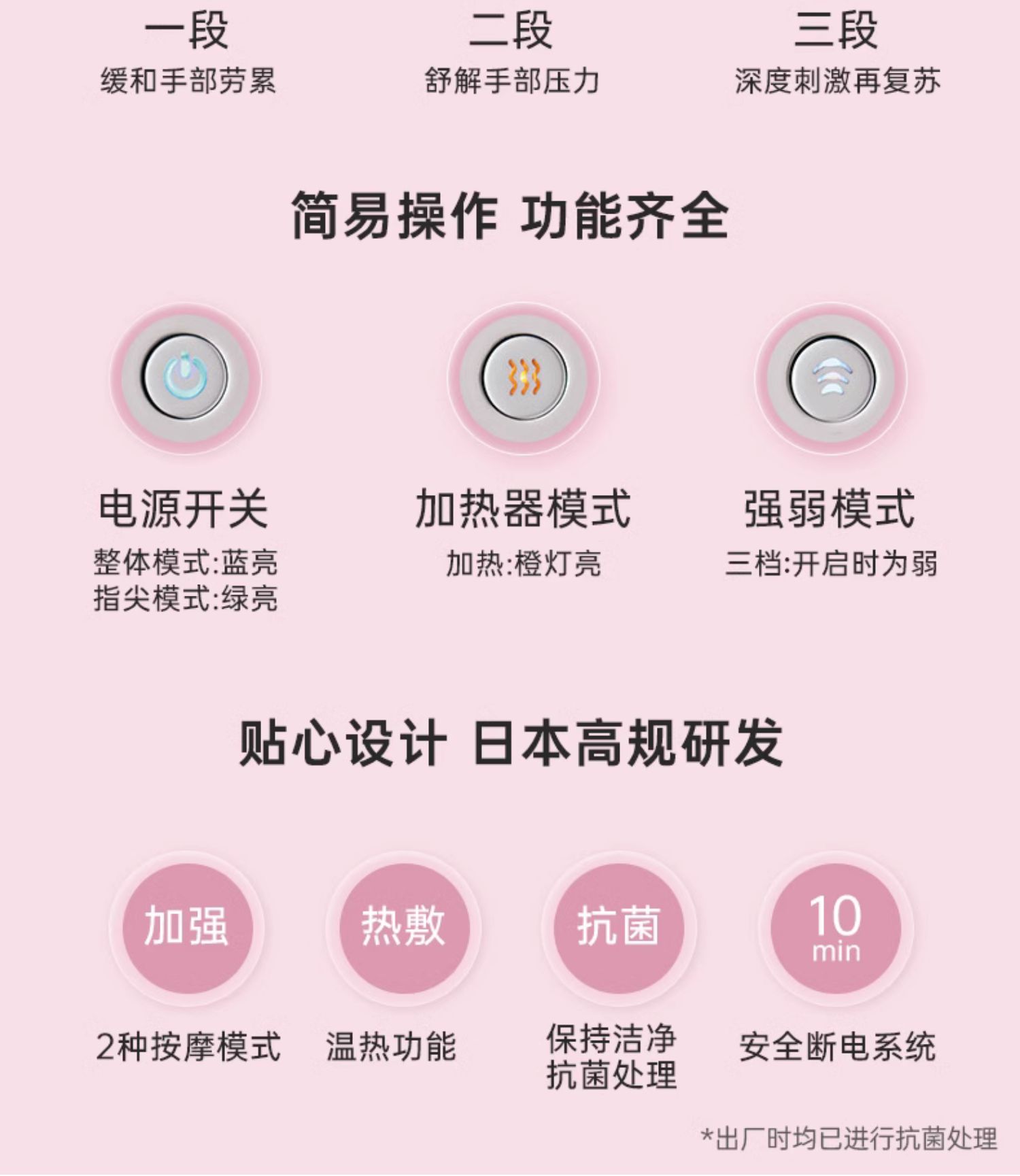 一段
缓和手部劳累

二段
舒解手部压力

三段
深度刺激再复苏

简易操作 功能齐全

电源开关
整体模式:蓝亮
指尖模式:绿亮

加热器模式
加热:橙灯亮

强弱模式
三档:开启时为弱

贴心设计 日本高规研发

加强
2种按摩模式

热敷
温热功能

抗菌
保持洁净
抗菌处理

10
min
安全断电系统

*出厂时均已进行抗菌处理