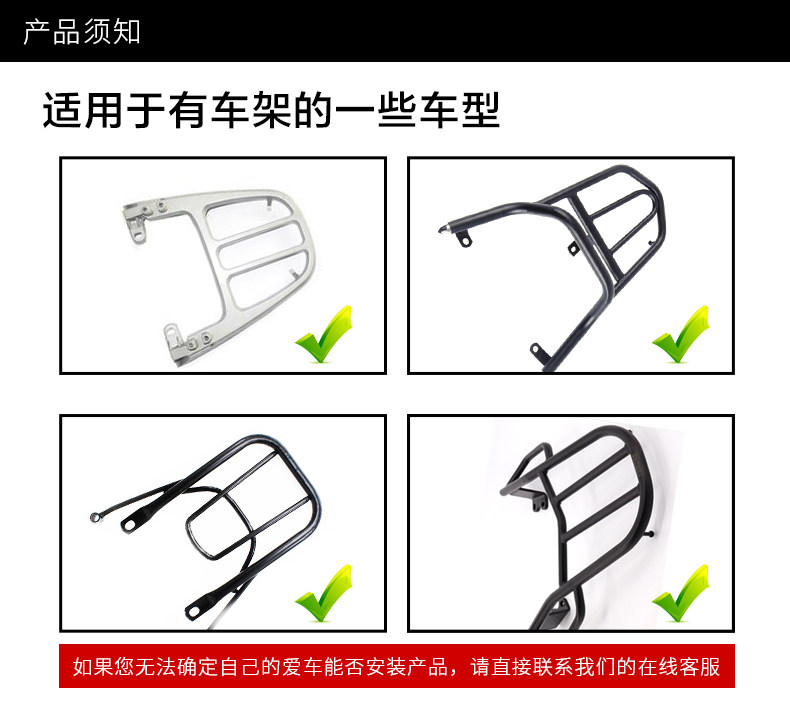 产品须知

适用于有车架的一些车型

如果您无法确定自己的爱车能否安装产品，请直接联系我们的在线客服