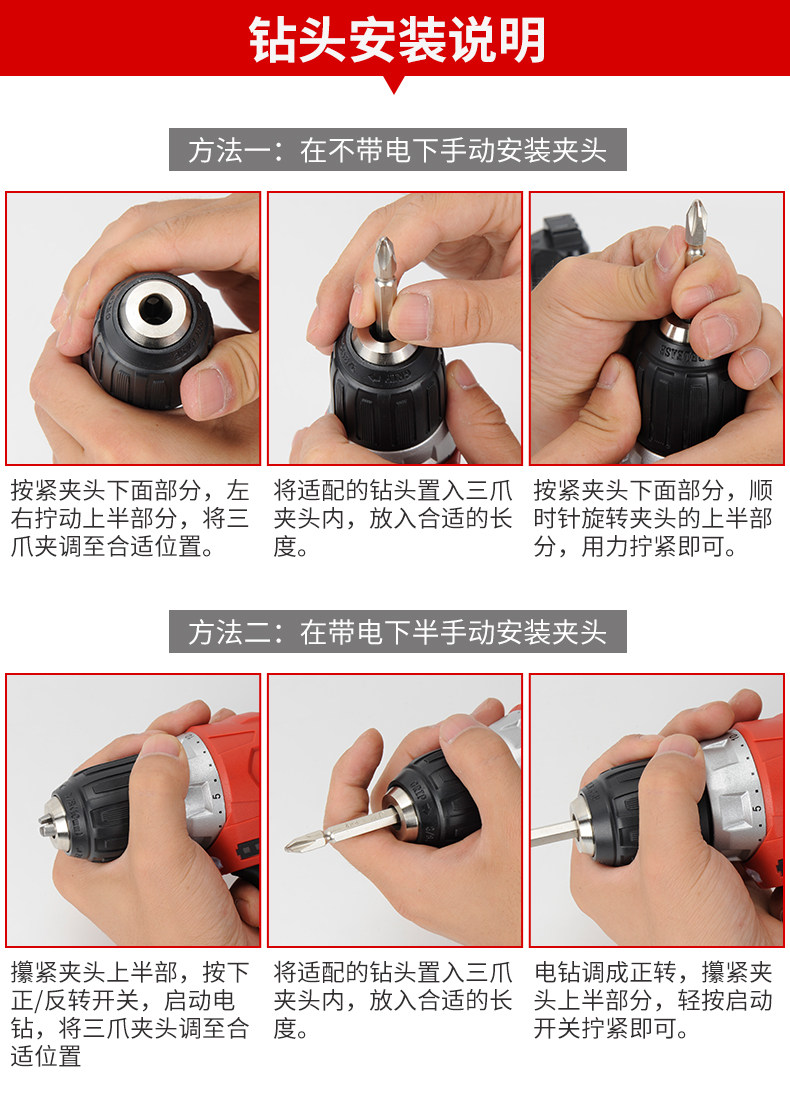 钻头安装说明

方法一：在不带电下手动安装夹头

按紧夹头下面部分，左右拧动上半部分，将三爪夹调至合适位置。

将适配的钻头置入三爪夹头内，放入合适的长度。

按紧夹头下面部分，顺时针旋转夹头的上半部分，用力拧紧即可。

方法二：在带电下半手动安装夹头

攥紧夹头上半部，按下正/反转开关，启动电钻，将三爪夹头调至合适位置

将适配的钻头置入三爪夹头内，放入合适的长度。

电钻调成正转，攥紧夹头上半部分，轻按启动开关拧紧即可。