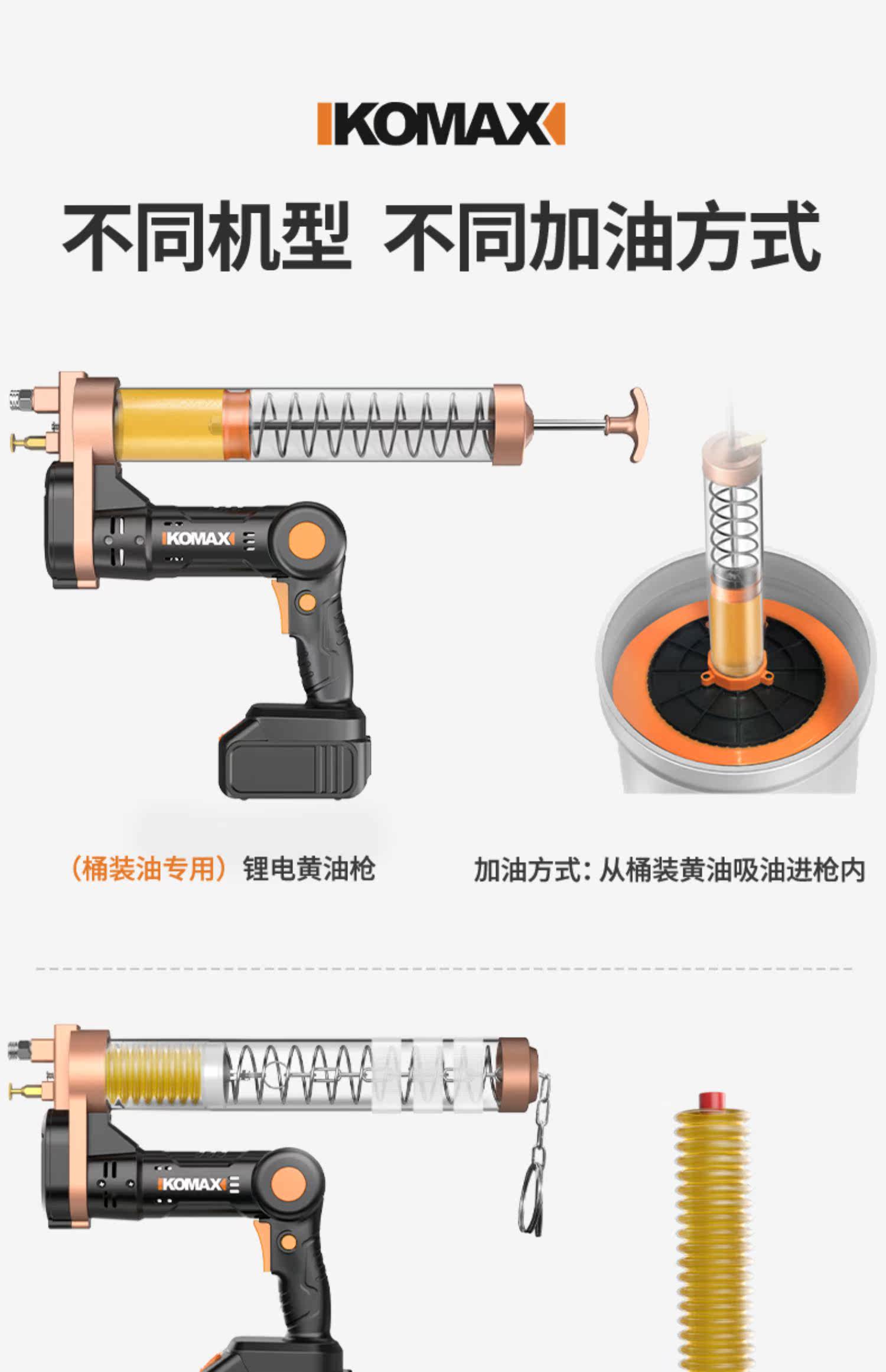 KOMAX

不同机型 不同加油方式

KOMAX

（桶装油专用）锂电黄油枪

加油方式：从桶装黄油吸油进枪内

KOMAX