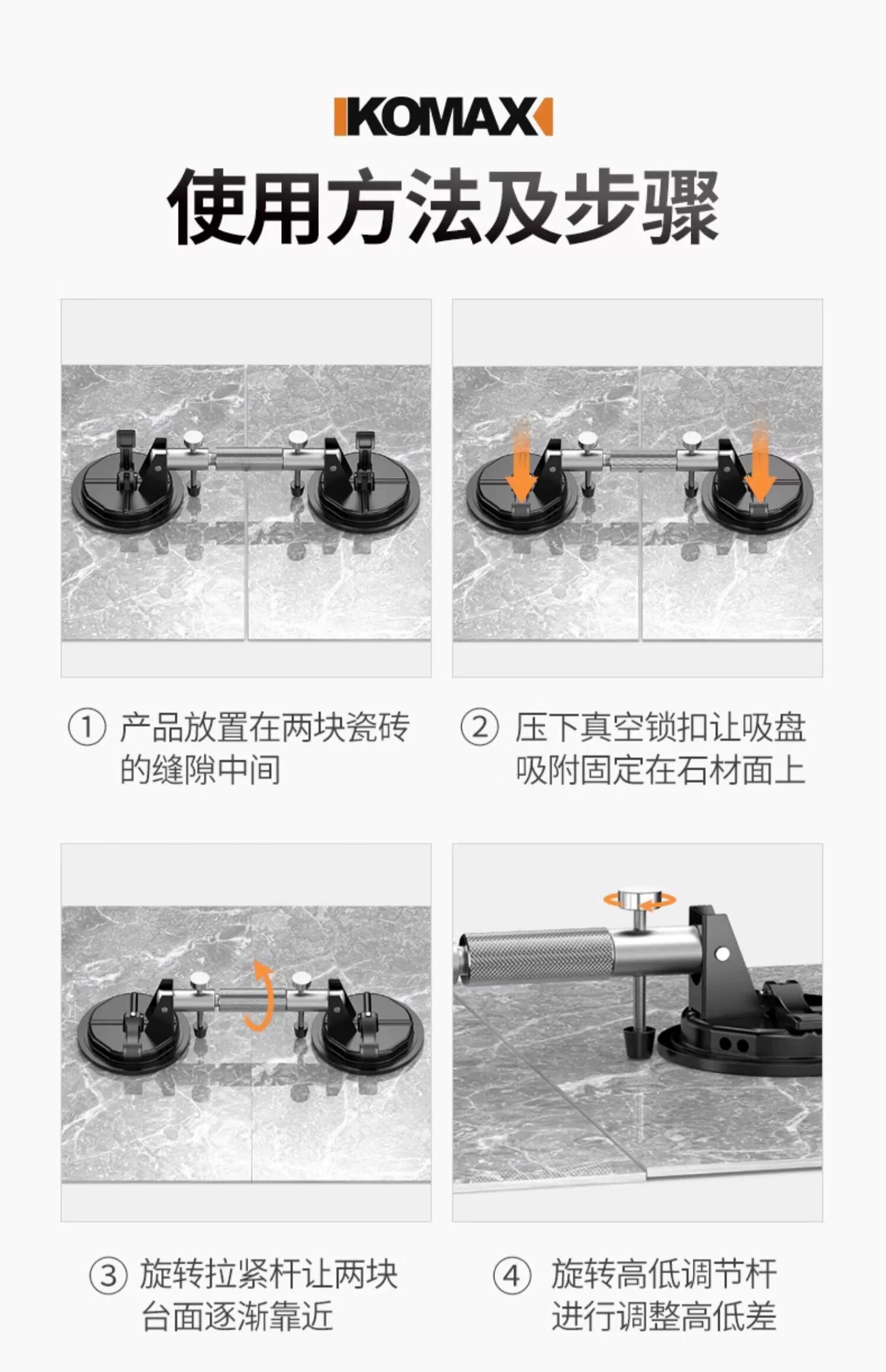 KOMAX

使用方法及步骤

① 产品放置在两块瓷砖的缝隙中间

② 压下真空锁扣让吸盘吸附固定在石材面上

③ 旋转拉紧杆让两块台面逐渐靠近

④ 旋转高低调节杆进行调整高低差