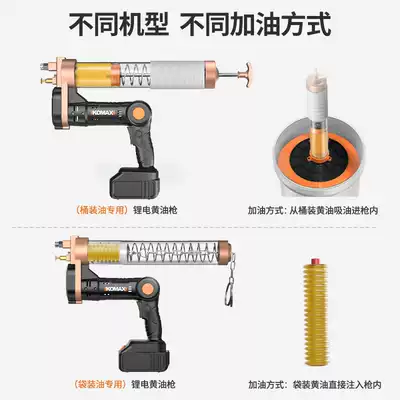 不同机型 不同加油方式

KOMAX

（桶装油专用）锂电黄油枪

加油方式：从桶装黄油吸油进枪内

KOMAX

（袋装油专用）锂电黄油枪

加油方式：袋装黄油直接注入枪内