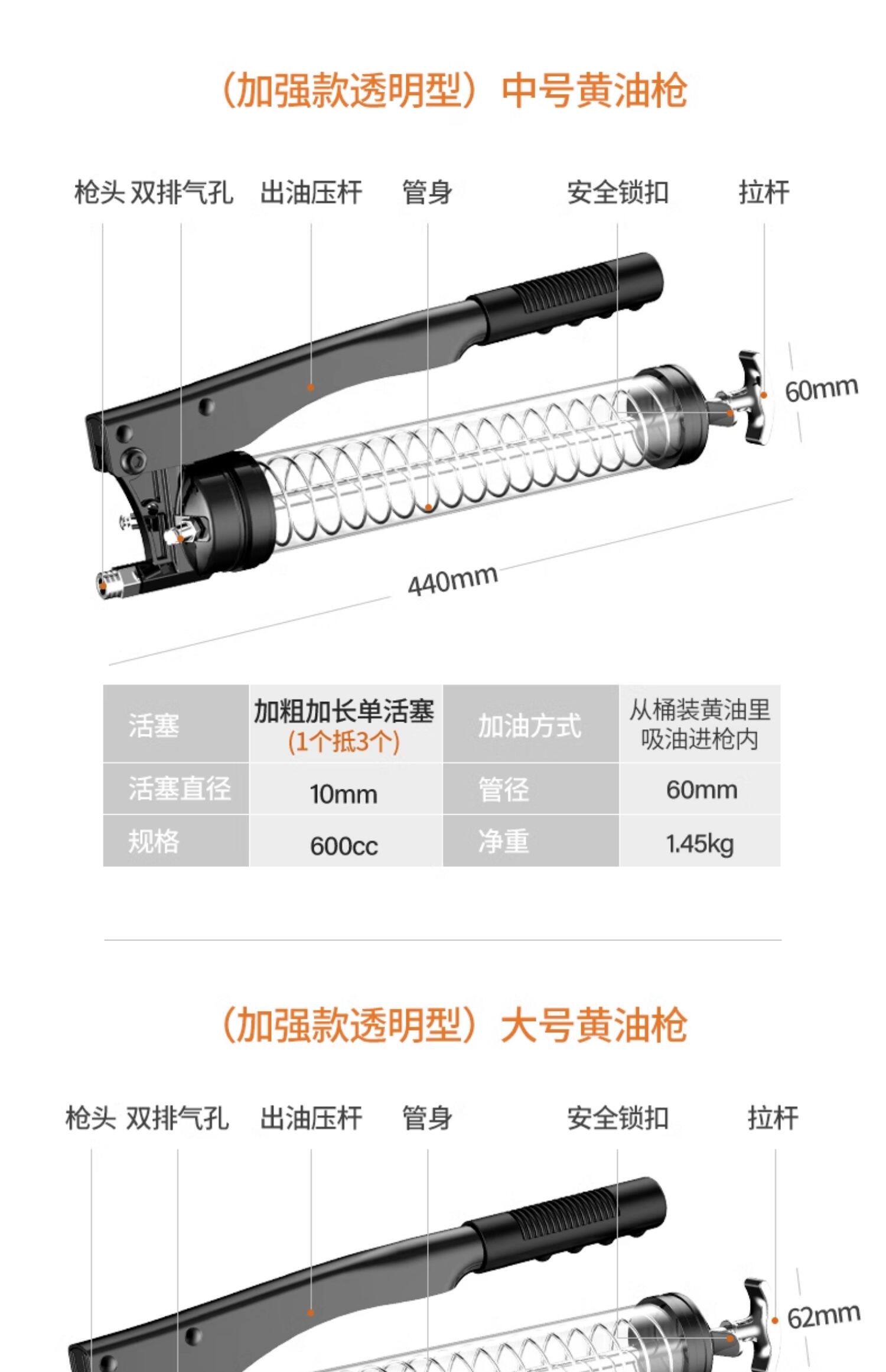 （加强款透明型）中号黄油枪

枪头 双排气孔 出油压杆 管身 安全锁扣 拉杆

60mm

440mm

| 活塞 | 加粗加长单活塞 (1个抵3个) | 加油方式 | 从桶装黄油里吸油进枪内 |
|---|---|---|---|
| 活塞直径 | 10mm | 管径 | 60mm |
| 规格 | 600cc | 净重 | 1.45kg |

（加强款透明型）大号黄油枪

枪头 双排气孔 出油压杆 管身 安全锁扣 拉杆

62mm