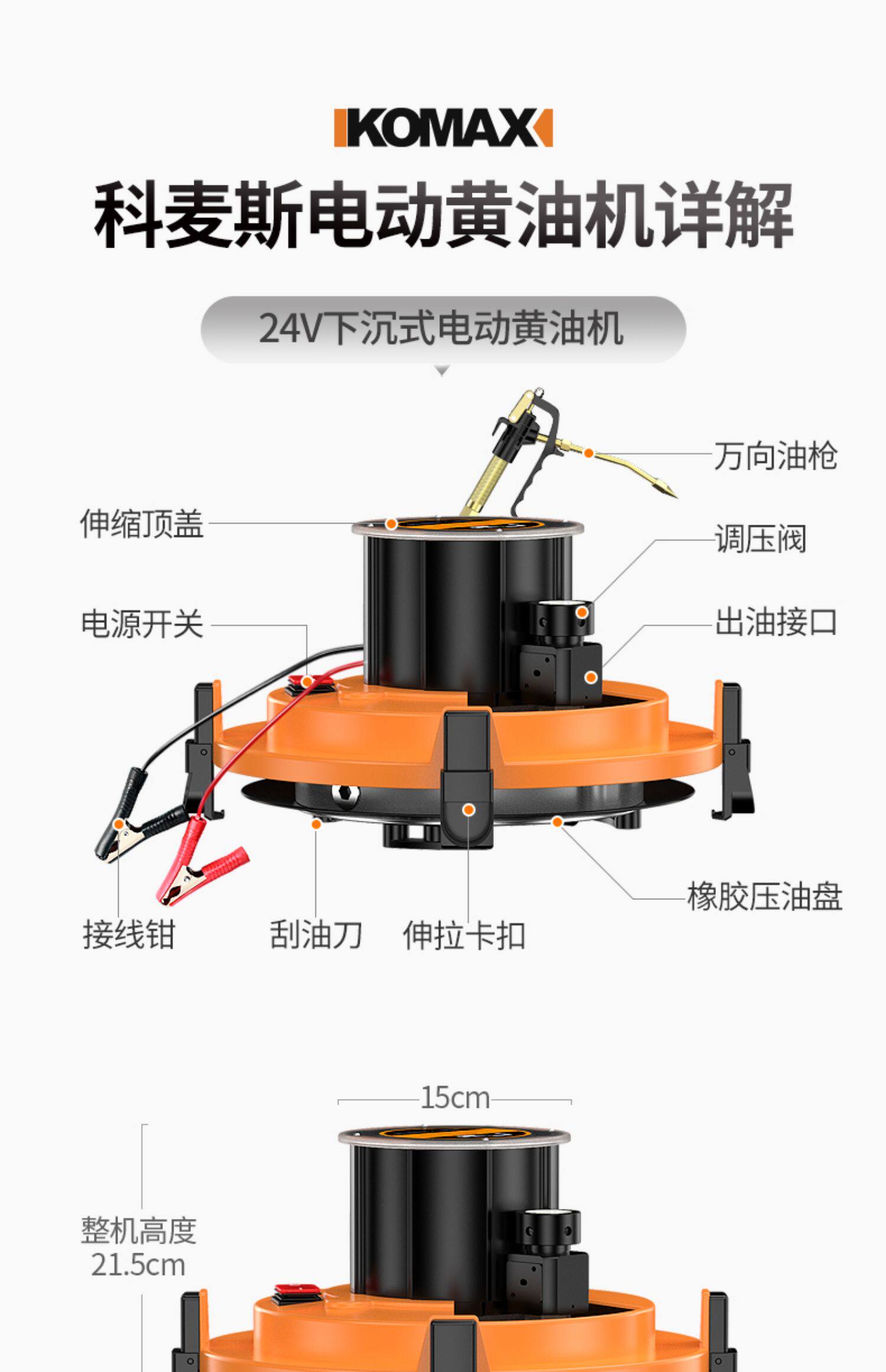 KOMAX

科麦斯电动黄油机详解

24V下沉式电动黄油机

万向油枪

伸缩顶盖

调压阀

电源开关

出油接口

橡胶压油盘

接线钳

刮油刀

伸拉卡扣

15cm

整机高度
21.5cm