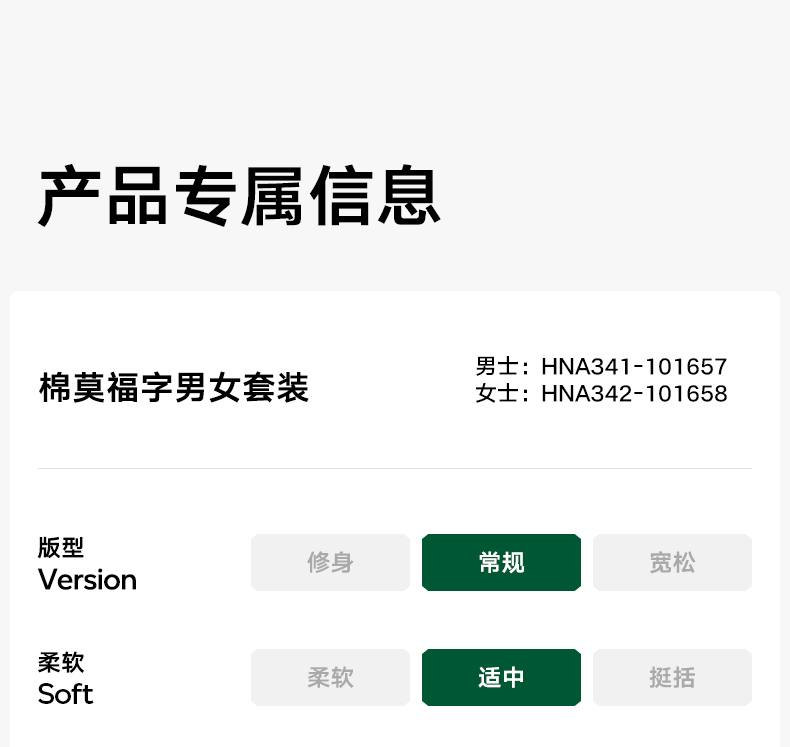 产品专属信息

棉莫福字男女套装

男士：HNA341-101657
女士：HNA342-101658

版型
Version

修身 常规 宽松

柔软
Soft

柔软 适中 挺括