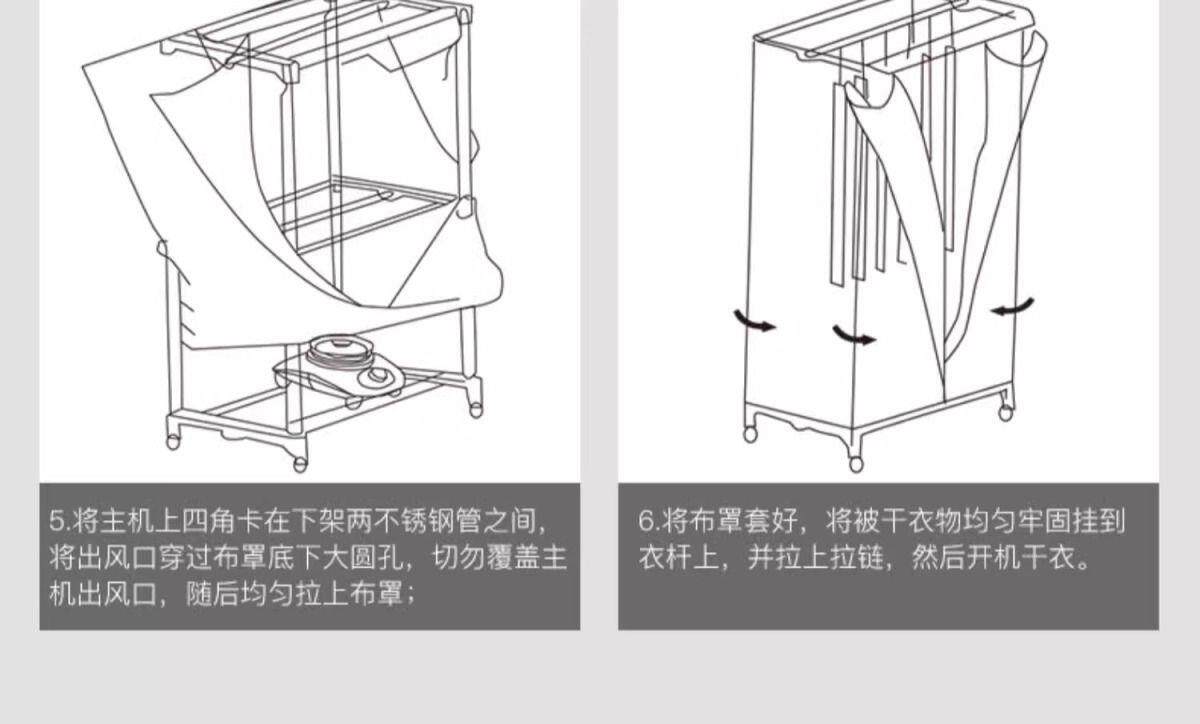 5.将主机上四角卡在下架两不锈钢管之间，将出风口穿过布罩底下大圆孔，切勿覆盖主机出风口，随后均匀拉上布罩；

6.将布罩套好，将被干衣物均匀牢固挂到衣杆上，并拉上拉链，然后开机干衣。