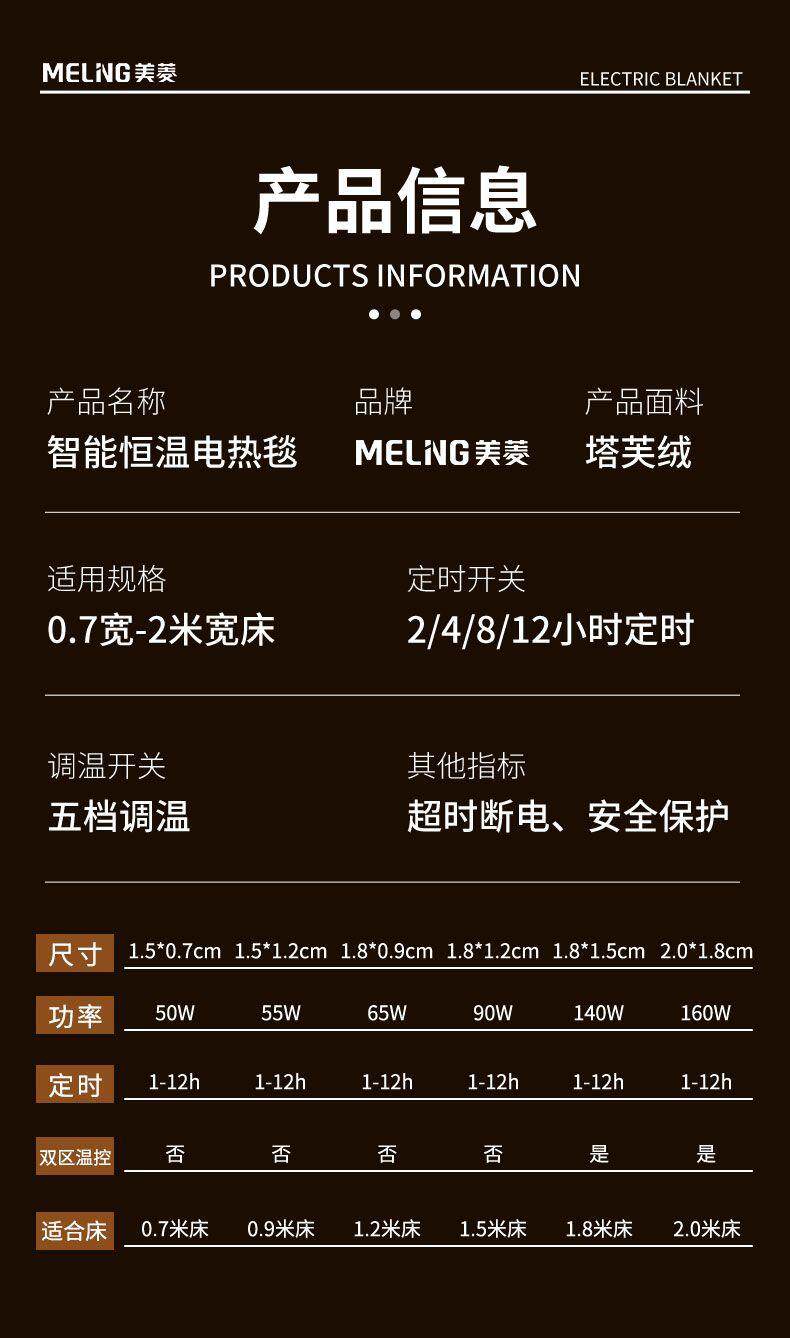 MELING美菱

ELECTRIC BLANKET

产品信息

PRODUCTS INFORMATION

产品名称
智能恒温电热毯

品牌
MELING美菱

产品面料
塔芙绒

适用规格
0.7宽-2米宽床

定时开关
2/4/8/12小时定时

调温开关
五档调温

其他指标
超时断电、安全保护

| 尺寸 | 1.5*0.7cm | 1.5*1.2cm | 1.8*0.9cm | 1.8*1.2cm | 1.8*1.5cm | 2.0*1.8cm |
|---|---|---|---|---|---|---|
| 功率 | 50W | 55W | 65W | 90W | 140W | 160W |
| 定时 | 1-12h | 1-12h | 1-12h | 1-12h | 1-12h | 1-12h |
| 双区温控 | 否 | 否 | 否 | 否 | 是 | 是 |
| 适合床 | 0.7米床 | 0.9米床 | 1.2米床 | 1.5米床 | 1.8米床 | 2.0米床 |