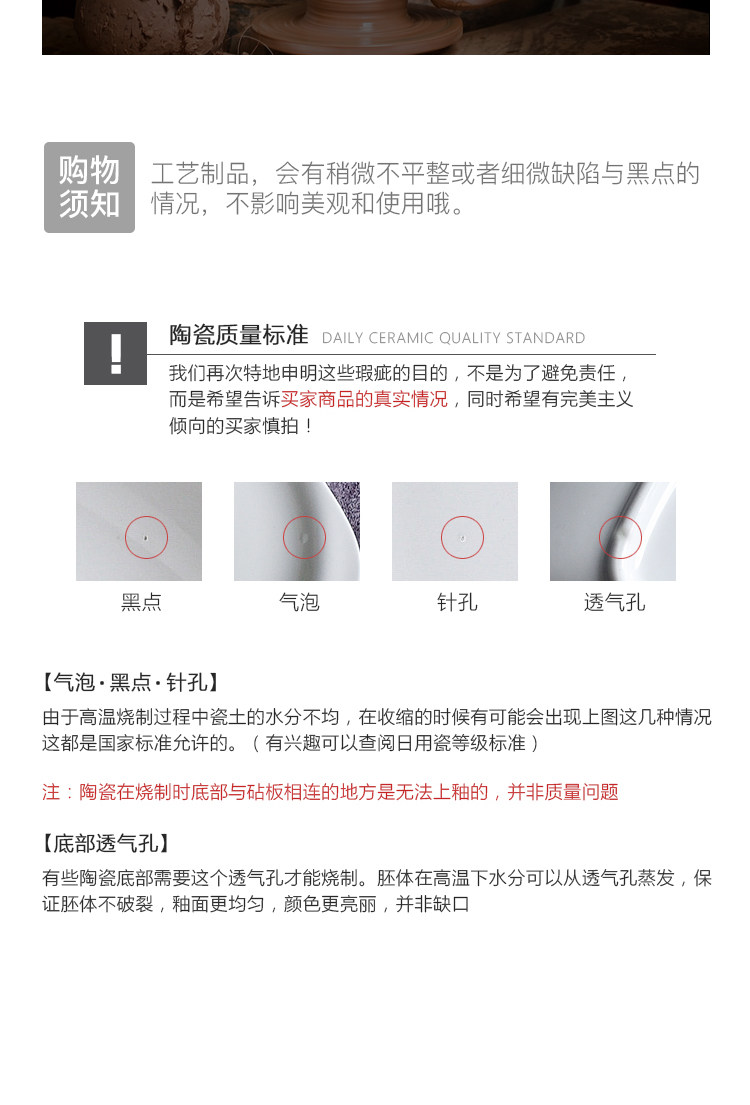 购物须知

工艺制品，会有稍微不平整或者细微缺陷与黑点的情况，不影响美观和使用哦。

!

陶瓷质量标准 DAILY CERAMIC QUALITY STANDARD

我们再次特地申明这些瑕疵的目的，不是为了避免责任，而是希望告诉买家商品的真实情况，同时希望有完美主义倾向的买家慎拍！

黑点

气泡

针孔

透气孔

【气泡·黑点·针孔】

由于高温烧制过程中瓷土的水分不均，在收缩的时候有可能会出现上图这几种情况这都是国家标准允许的。（有兴趣可以查阅日用瓷等级标准）

注：陶瓷在烧制时底部与砧板相连的地方是无法上釉的，并非质量问题

【底部透气孔】

有些陶瓷底部需要这个透气孔才能烧制。胚体在高温下水分可以从透气孔蒸发，保证胚体不破裂，釉面更均匀，颜色更亮丽，并非缺口