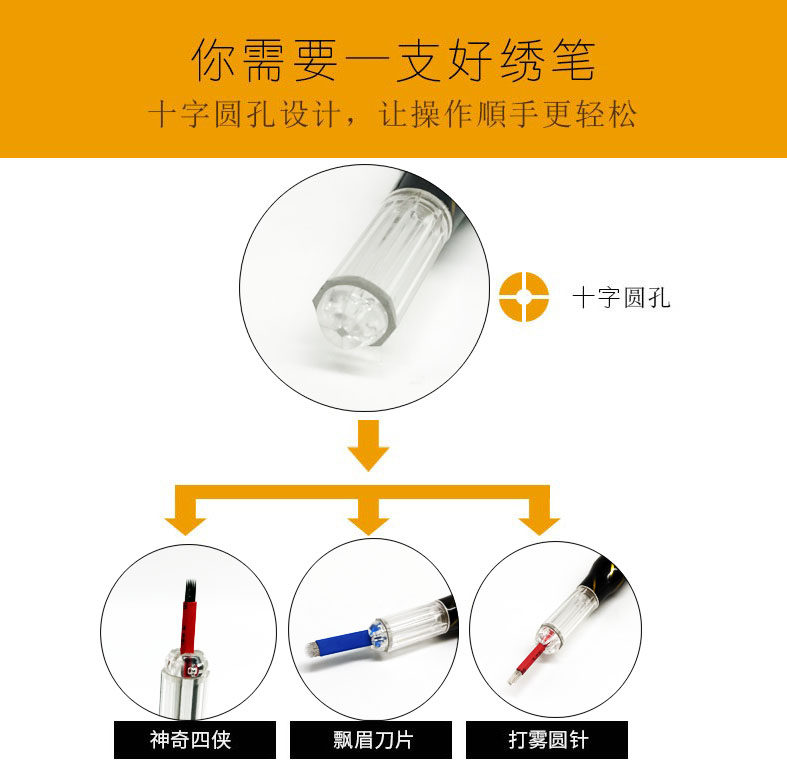 你需要一支好绣笔

十字圆孔设计，让操作顺手更轻松

十字圆孔

神奇四侠

飘眉刀片

打雾圆针