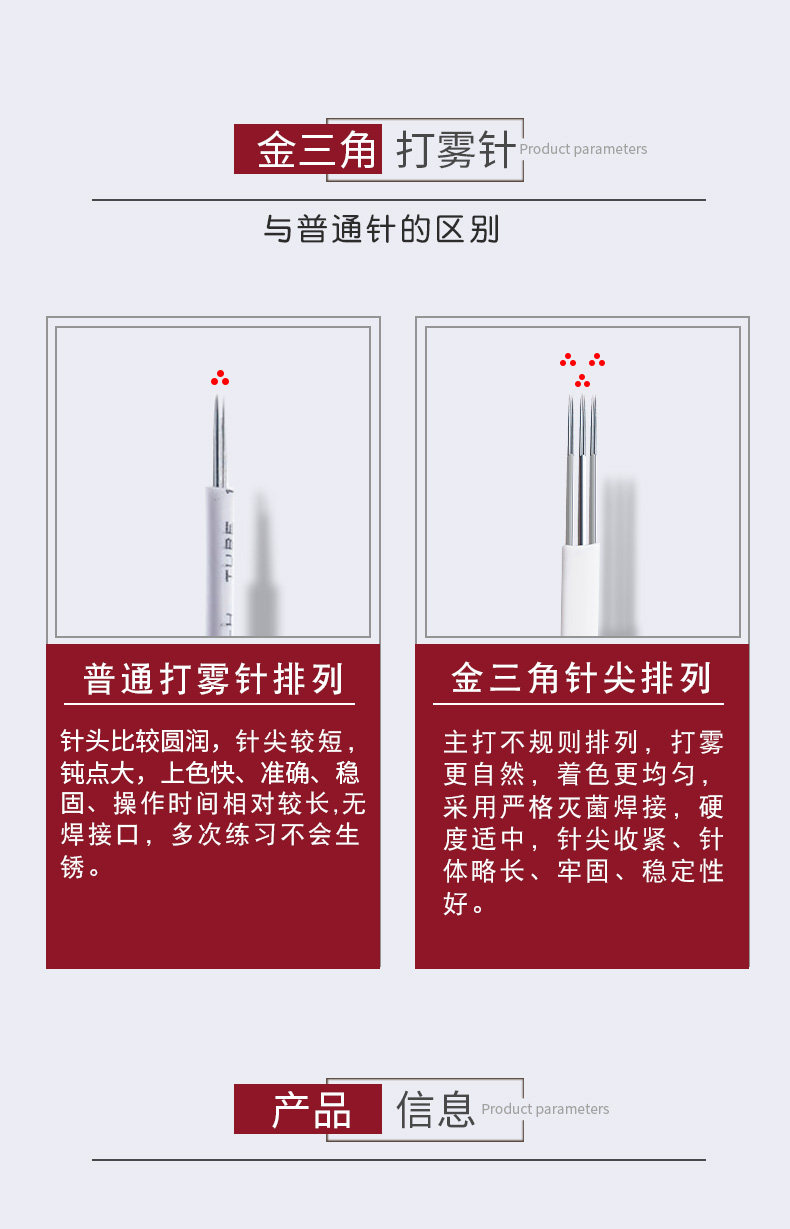 金三角 打雾针 Product parameters

与普通针的区别

普通打雾针排列

针头比较圆润，针尖较短，钝点大，上色快、准确、稳固、操作时间相对较长,无焊接口，多次练习不会生锈。

金三角针尖排列

主打不规则排列，打雾更自然，着色更均匀，采用严格灭菌焊接，硬度适中，针尖收紧、针体略长、牢固、稳定性好。

产品 信息 Product parameters