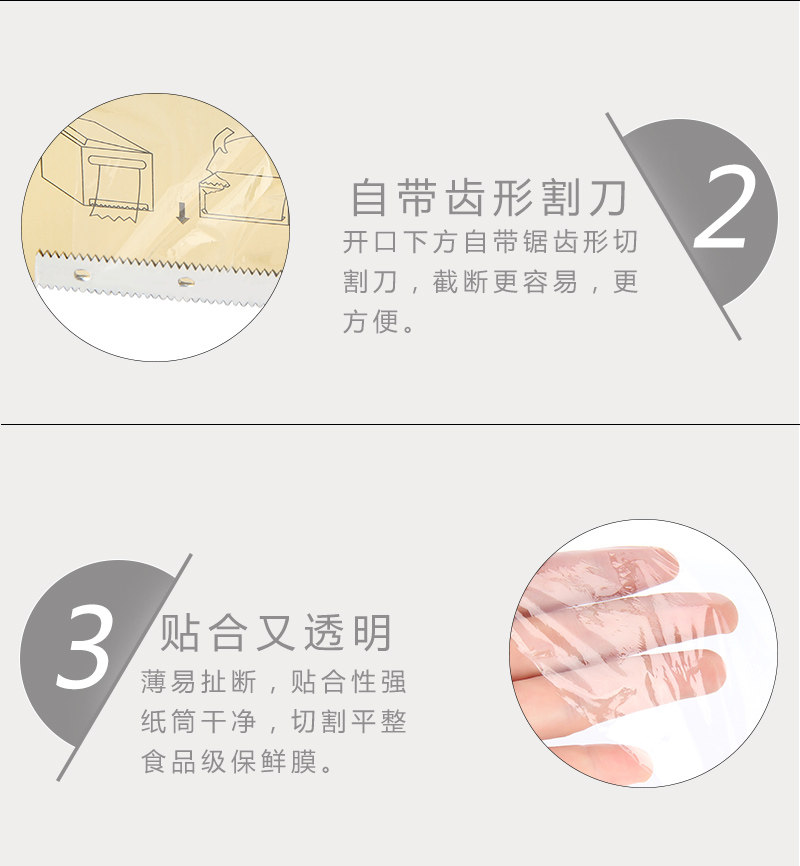 自带齿形割刀

开口下方自带锯齿形切割刀，截断更容易，更方便。

2

3

贴合又透明

薄易扯断，贴合性强
纸筒干净，切割平整
食品级保鲜膜。