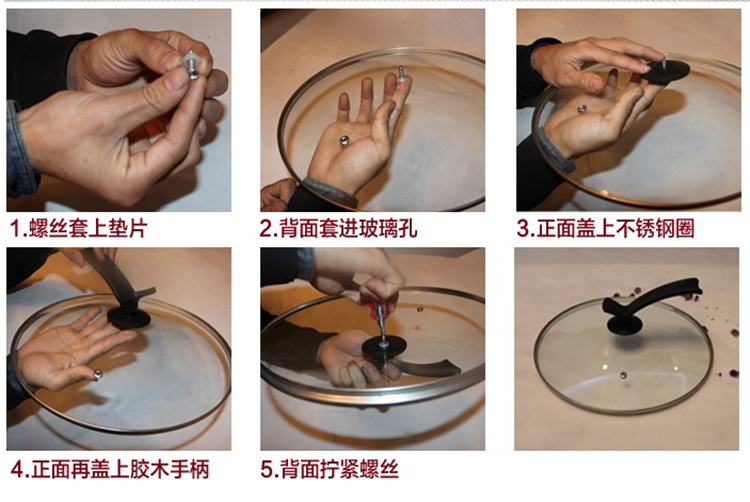 1.螺丝套上垫片

2.背面套进玻璃孔

3.正面盖上不锈钢圈

4.正面再盖上胶木手柄

5.背面拧紧螺丝