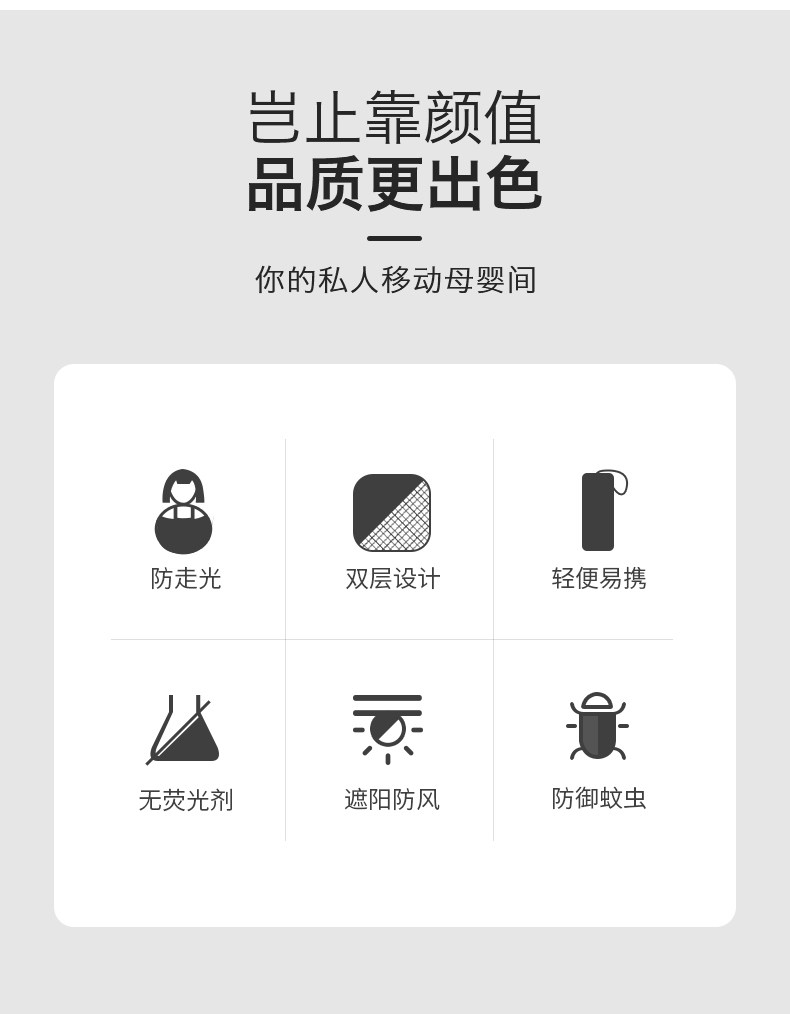 岂止靠颜值
品质更出色

你的私人移动母婴间

防走光

双层设计

轻便易携

无荧光剂

遮阳防风

防御蚊虫