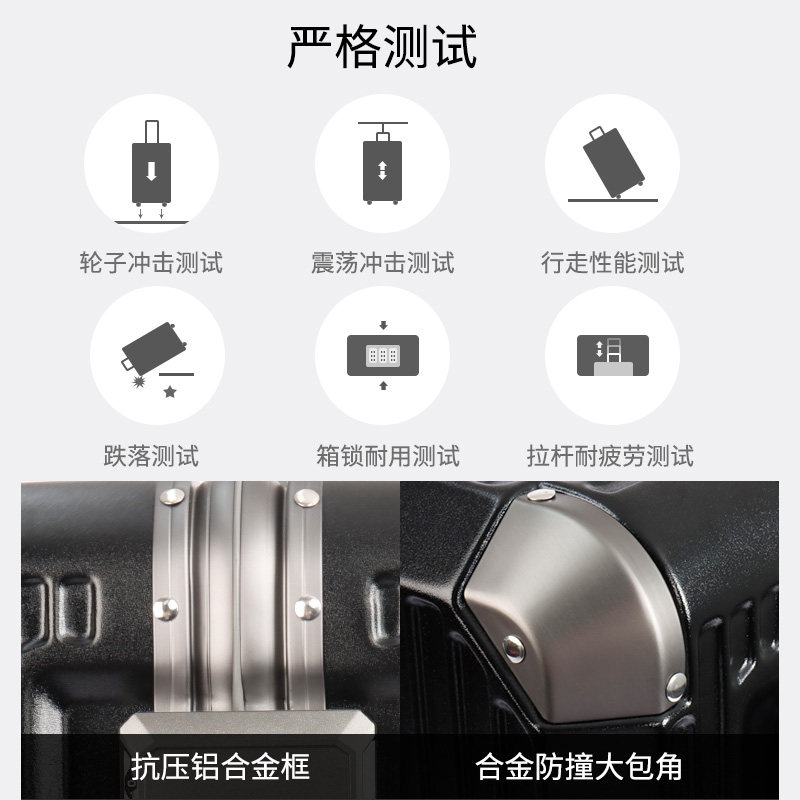 严格测试

轮子冲击测试

震荡冲击测试

行走性能测试

跌落测试

箱锁耐用测试

拉杆耐疲劳测试

抗压铝合金框

合金防撞大包角