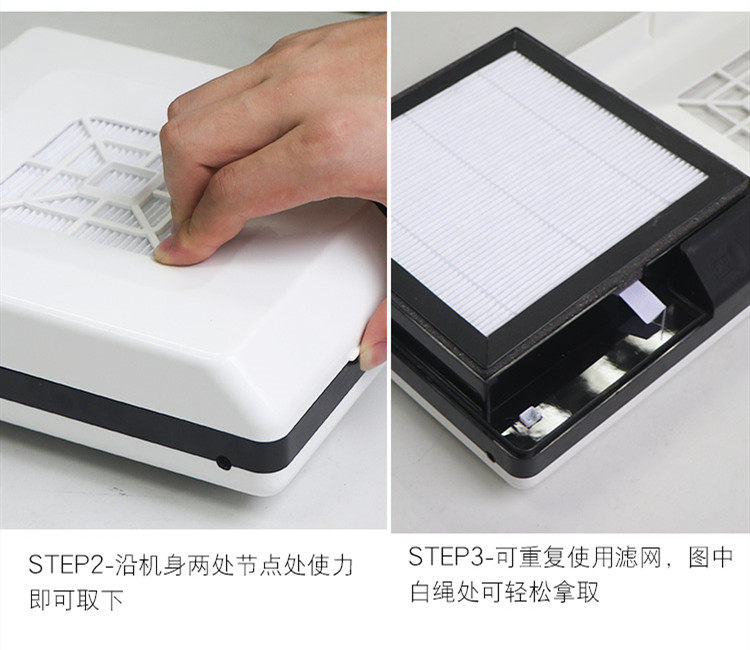 STEP2-沿机身两处节点处使力即可取下

STEP3-可重复使用滤网，图中白绳处可轻松拿取