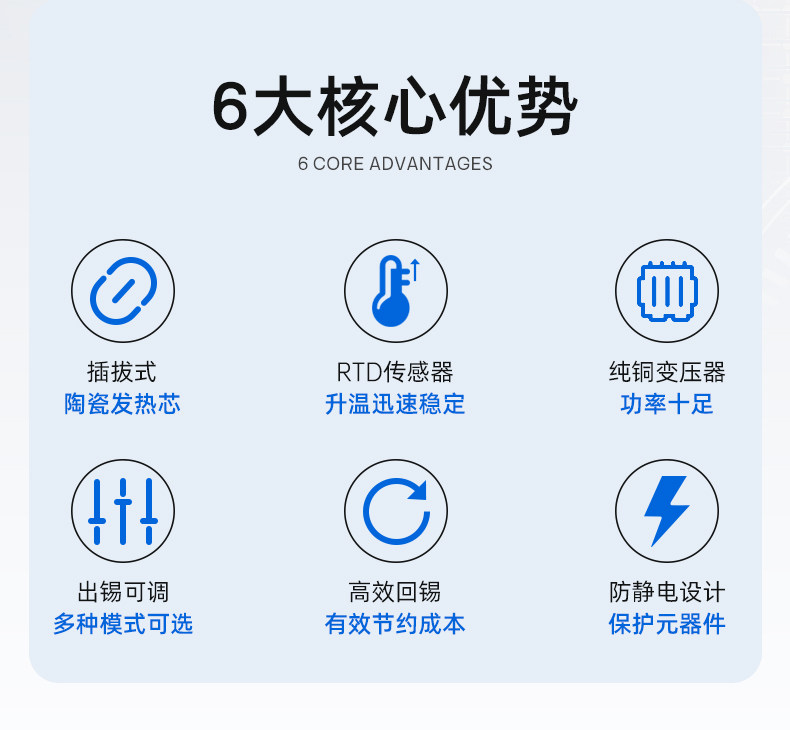 6大核心优势
6 CORE ADVANTAGES

插拔式
陶瓷发热芯

RTD传感器
升温迅速稳定

纯铜变压器
功率十足

出锡可调
多种模式可选

高效回锡
有效节约成本

防静电设计
保护元器件