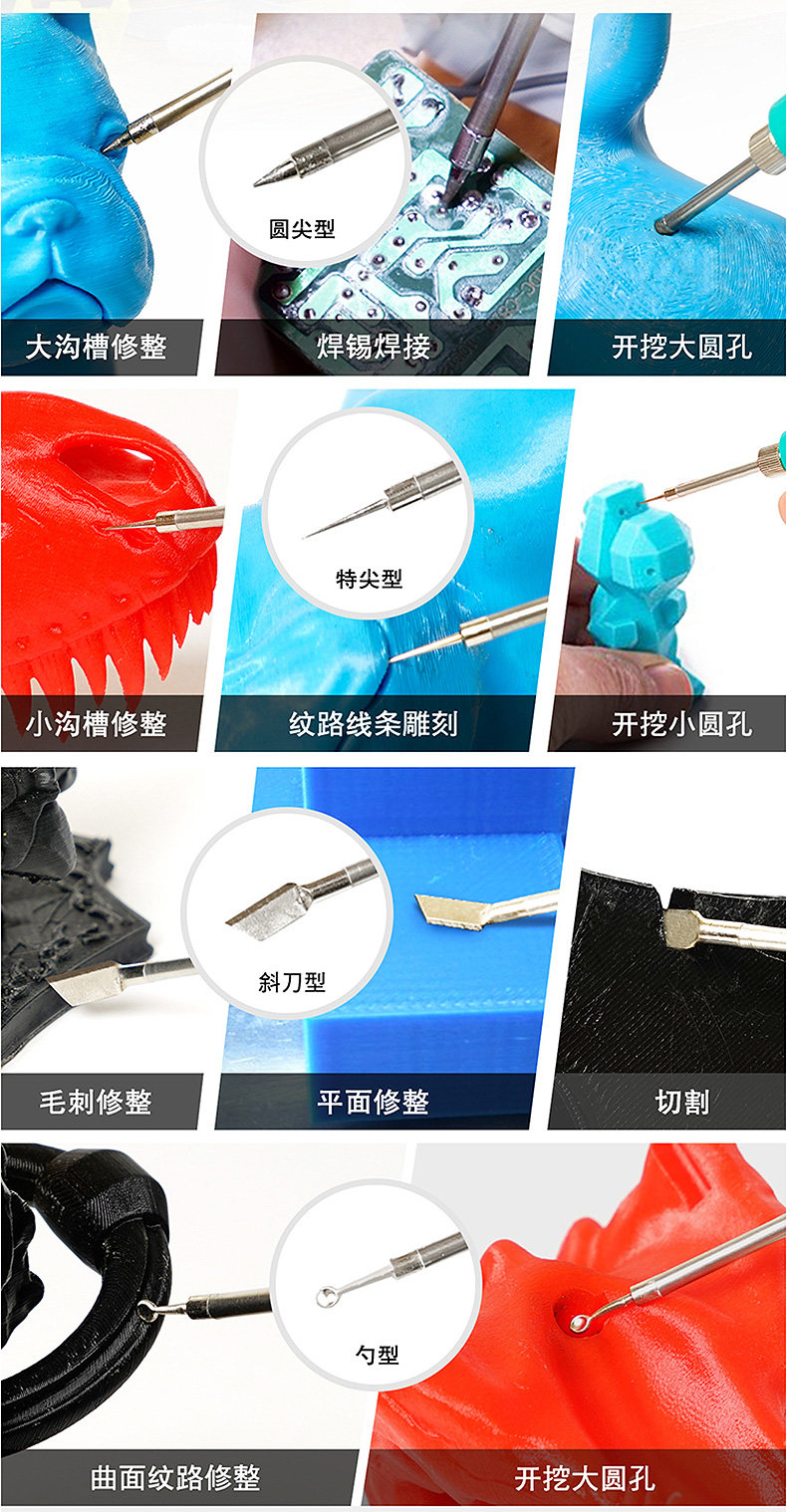 圆尖型

大沟槽修整

焊锡焊接

开挖大圆孔

特尖型

小沟槽修整

纹路线条雕刻

开挖小圆孔

斜刀型

毛刺修整

平面修整

切割

勺型

曲面纹路修整

开挖大圆孔