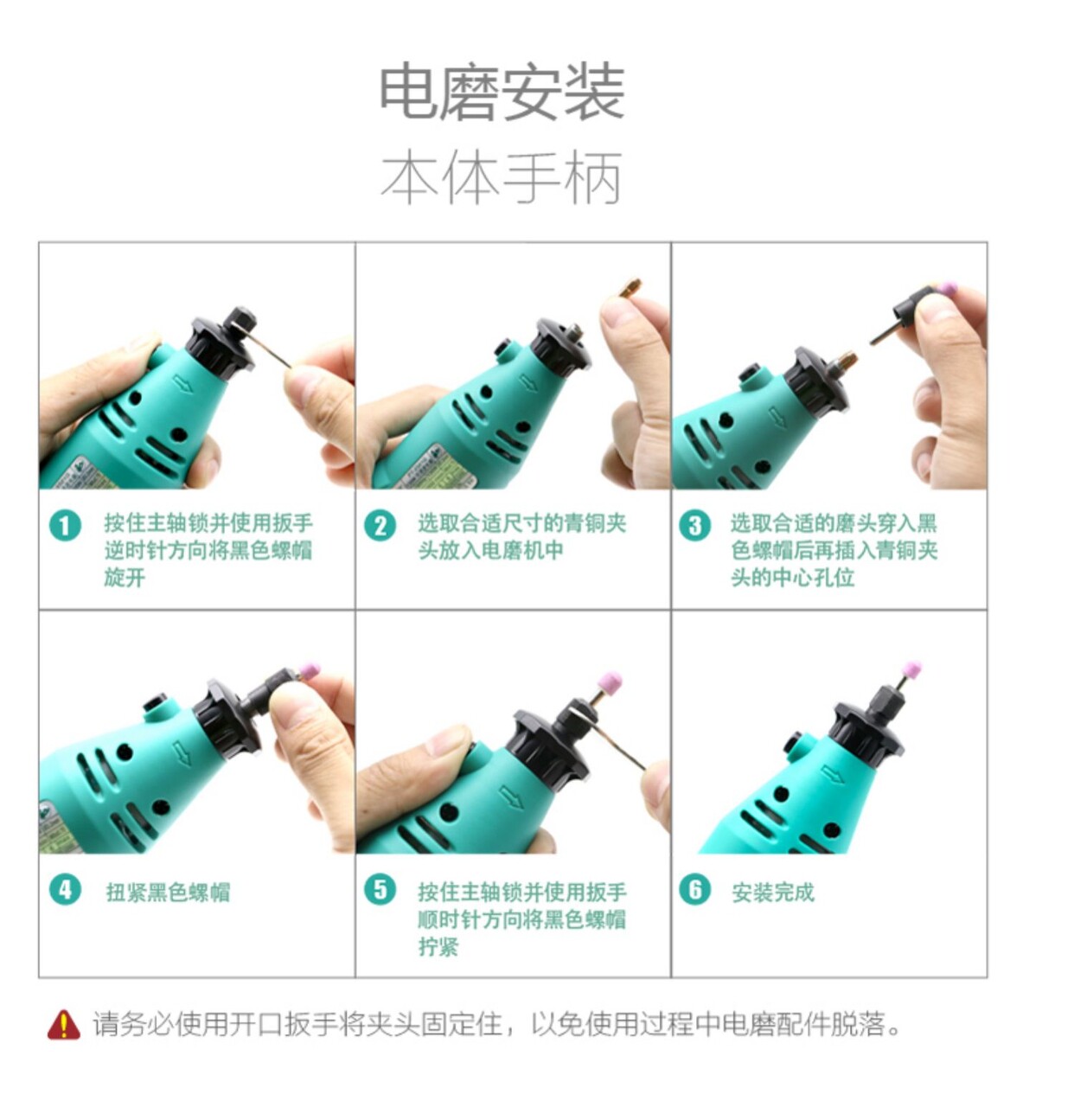 电磨安装
本体手柄

1 按住主轴锁并使用扳手逆时针方向将黑色螺帽旋开

2 选取合适尺寸的青铜夹头放入电磨机中

3 选取合适的磨头穿入黑色螺帽后再插入青铜夹头的中心孔位

4 扭紧黑色螺帽

5 按住主轴锁并使用扳手顺时针方向将黑色螺帽拧紧

6 安装完成

请务必使用开口扳手将夹头固定住，以免使用过程中电磨配件脱落。