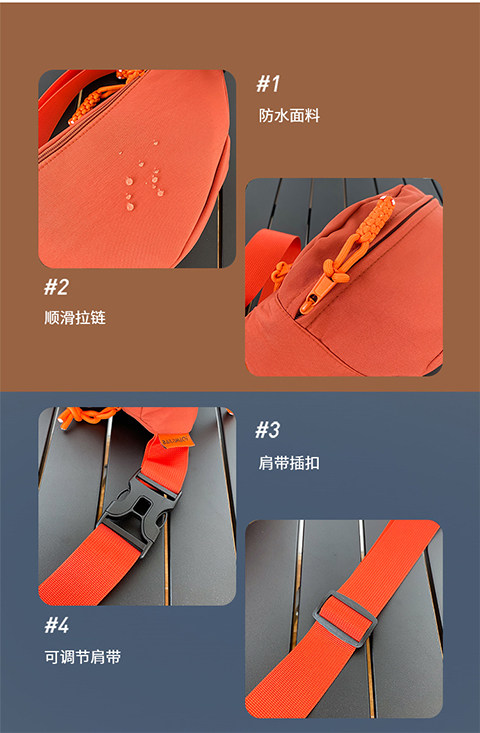 #1
防水面料

#2
顺滑拉链

#3
肩带插扣

#4
可调节肩带