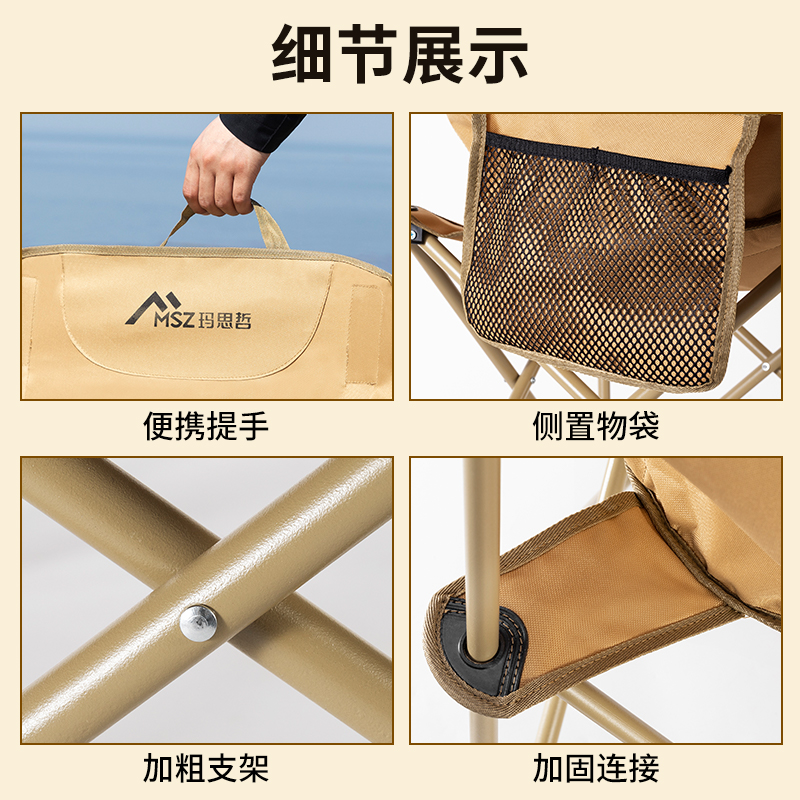 细节展示

MSZ 玛思哲

便携提手

侧置物袋

加粗支架

加固连接