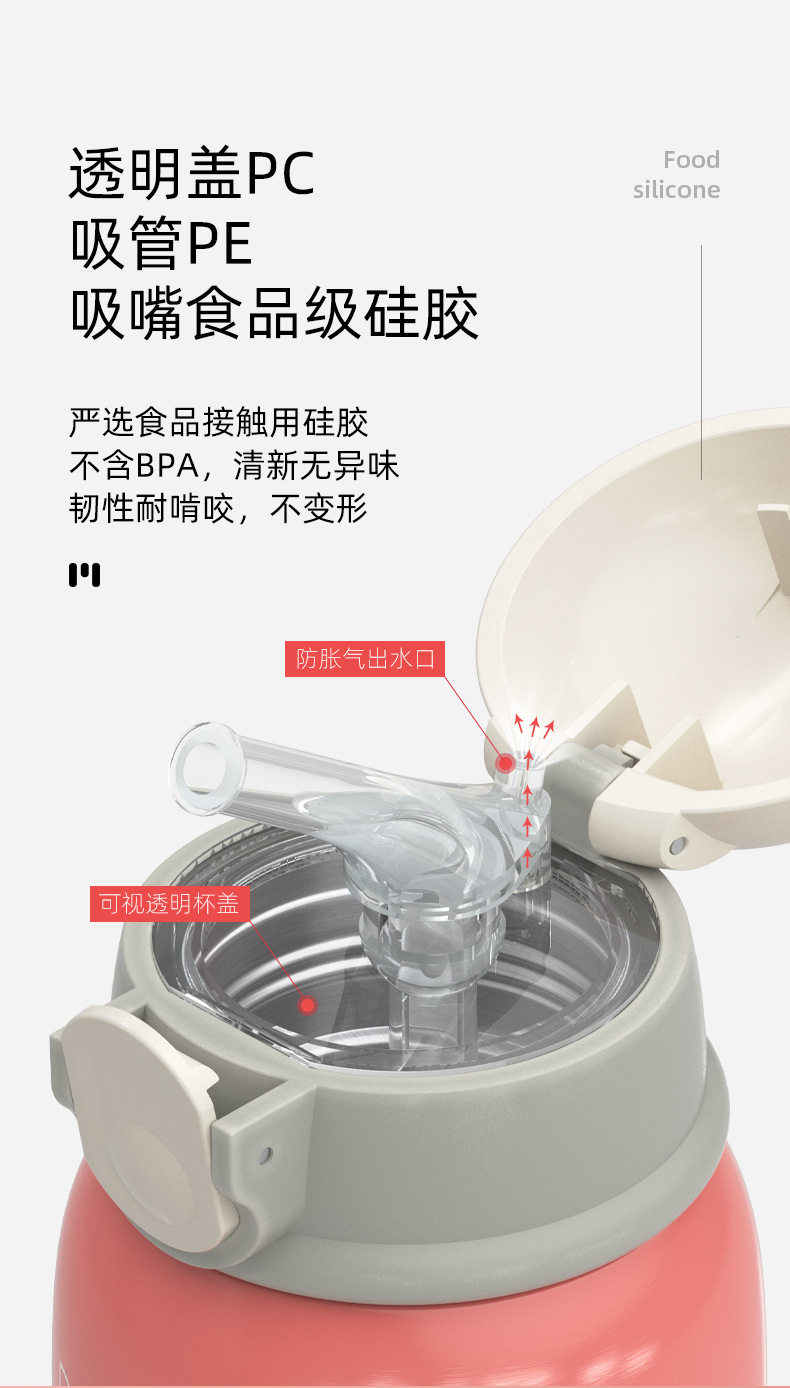 透明盖PC
吸管PE
吸嘴食品级硅胶

Food
silicone

严选食品接触用硅胶
不含BPA，清新无异味
韧性耐啃咬，不变形

防胀气出水口

可视透明杯盖