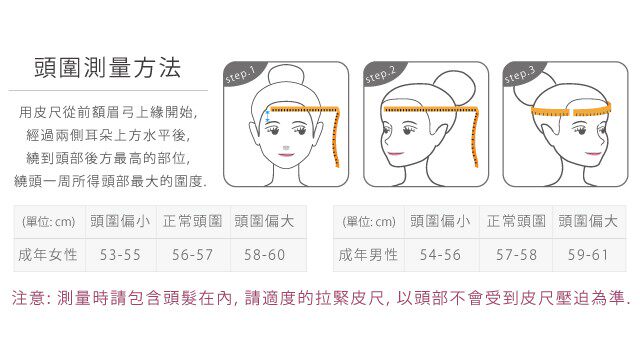 頭圍測量方法

用皮尺從前額眉弓上緣開始,
經過兩側耳朵上方水平後,
繞到頭部後方最高的部位,
繞頭一周所得頭部最大的圍度.

step.1

step.2

step.3

| (單位: cm) | 頭圍偏小 | 正常頭圍 | 頭圍偏大 |
|---|---|---|---|
| 成年女性 | 53-55 | 56-57 | 58-60 |

| (單位: cm) | 頭圍偏小 | 正常頭圍 | 頭圍偏大 |
|---|---|---|---|
| 成年男性 | 54-56 | 57-58 | 59-61 |

注意: 測量時請包含頭髮在內, 請適度的拉緊皮尺, 以頭部不會受到皮尺壓迫為準.