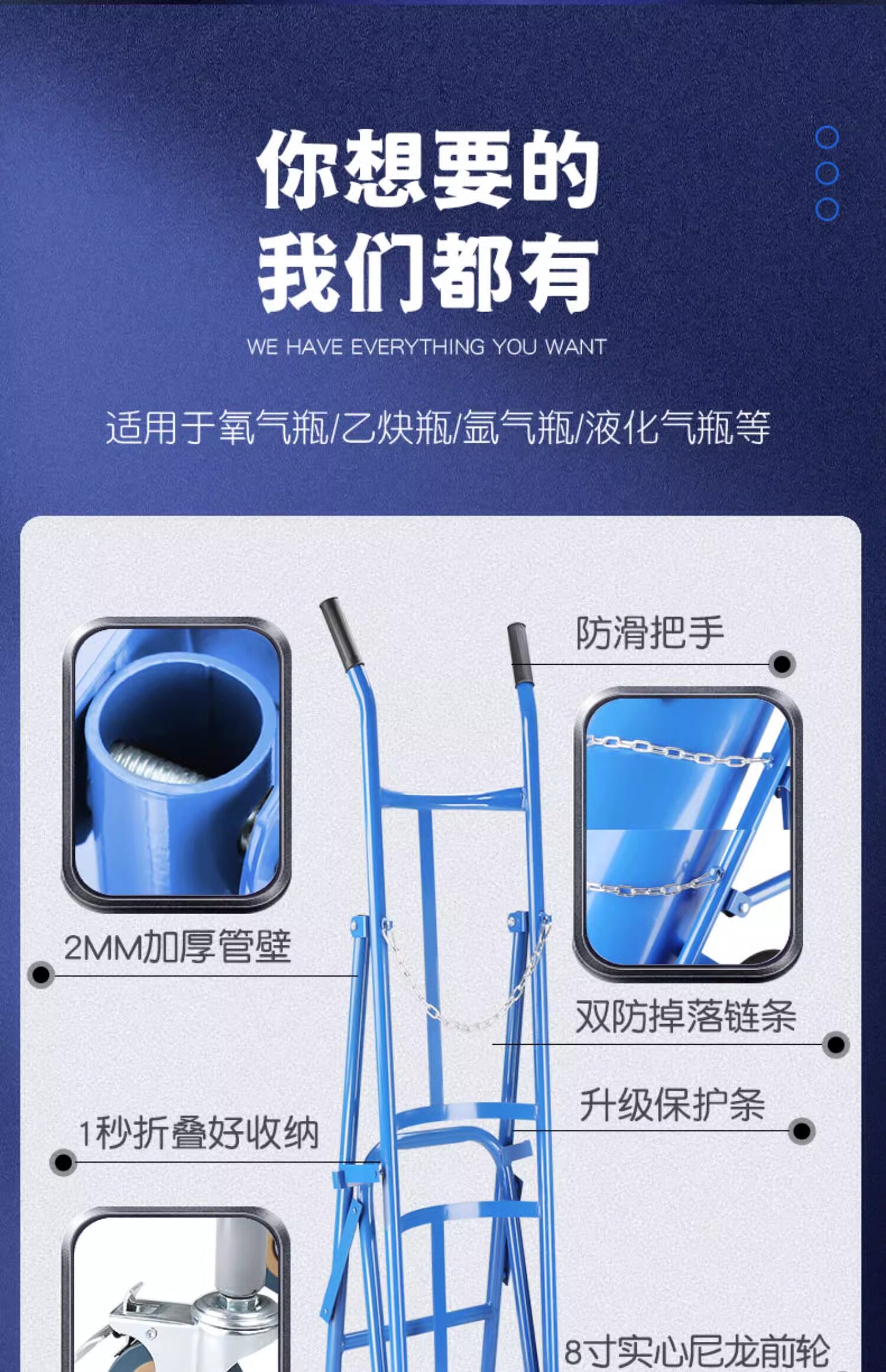 你想要的
我们都有

WE HAVE EVERYTHING YOU WANT

适用于氧气瓶/乙炔瓶/氩气瓶/液化气瓶等

防滑把手

2MM加厚管壁

双防掉落链条

升级保护条

1秒折叠好收纳

8寸实心尼龙前轮