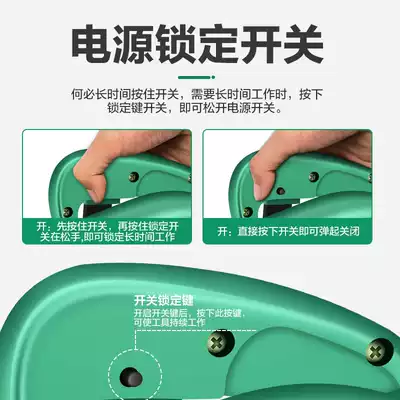 电源锁定开关

何必长时间按住开关，需要长时间工作时，按下锁定键开关，即可松开电源开关。

开：先按住开关，再按住锁定开关在松手,即可锁定长时间工作

开：直接按下开关即可弹起关闭

开关锁定键
开启开关键后，按下此按键，可使工具持续工作