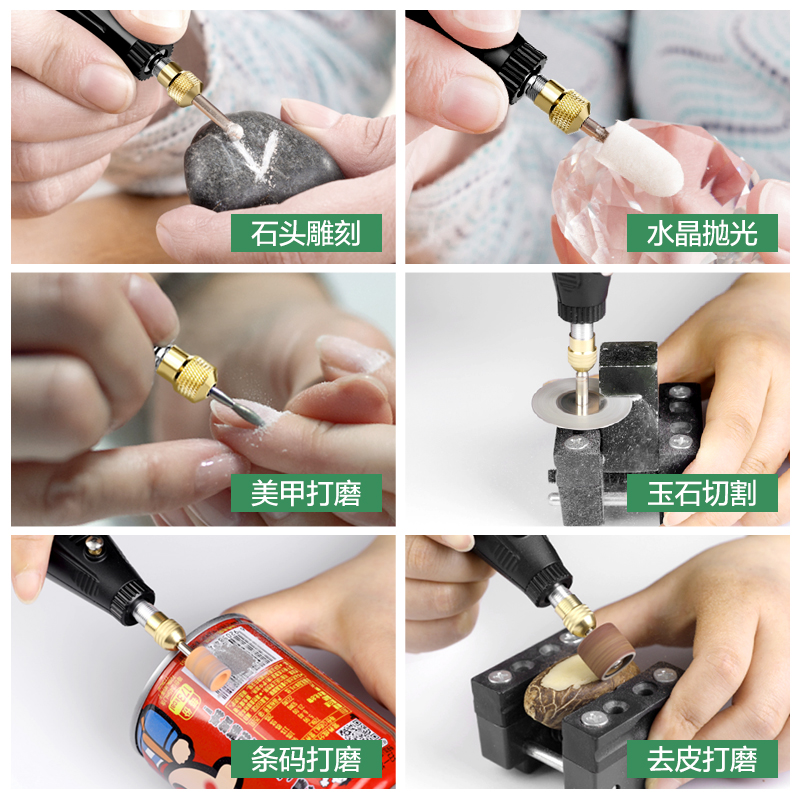 石头雕刻

水晶抛光

美甲打磨

玉石切割

条码打磨

去皮打磨