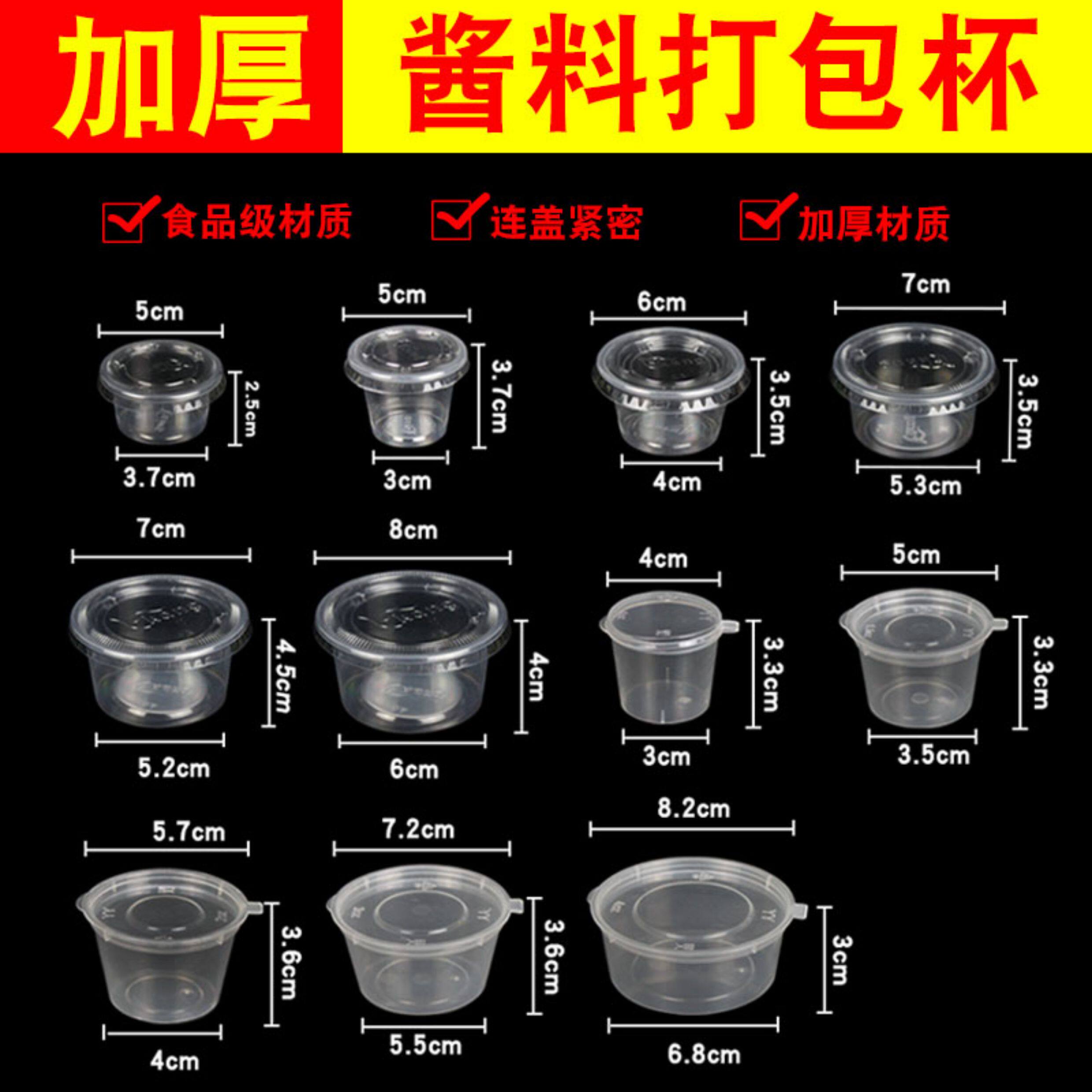 加厚 酱料打包杯

食品级材质 连盖紧密 加厚材质

5cm
2.5cm
3.7cm

5cm
3.7cm
3cm

6cm
3.5cm
4cm

7cm
3.5cm
5.3cm

7cm
4.5cm
5.2cm

8cm
4cm
6cm

4cm
3.3cm
3cm

5cm
3.3cm
3.5cm

5.7cm
3.6cm
4cm

7.2cm
3.6cm
5.5cm

8.2cm
3cm
6.8cm