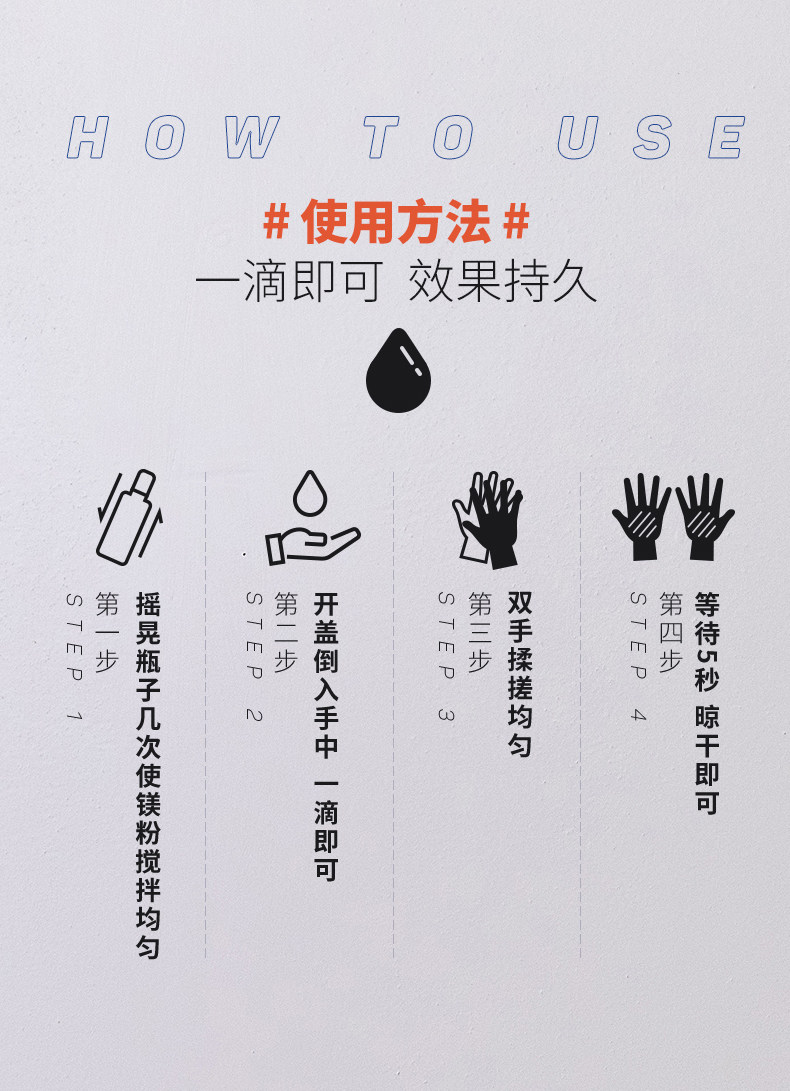 HOW TO USE

# 使用方法 #

一滴即可 效果持久

STEP 1
第一步
摇晃瓶子几次使镁粉搅拌均匀

STEP 2
第二步
开盖倒入手中 一滴即可

STEP 3
第三步
双手揉搓均匀

STEP 4
第四步
等待5秒 晾干即可