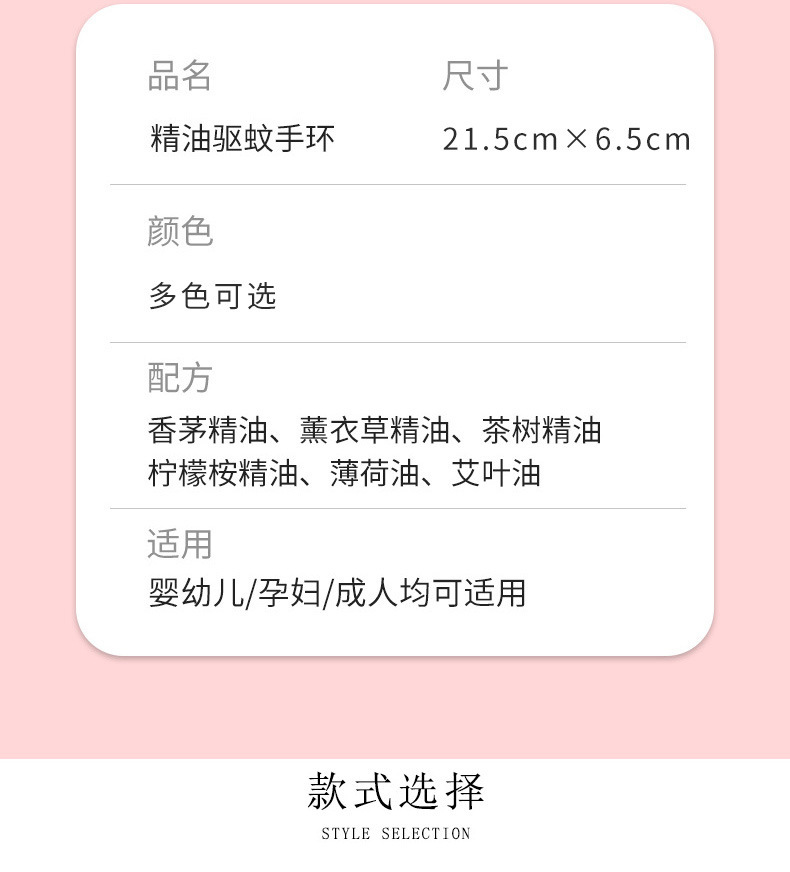 品名
精油驱蚊手环

尺寸
21.5cm×6.5cm

颜色
多色可选

配方
香茅精油、薰衣草精油、茶树精油
柠檬桉精油、薄荷油、艾叶油

适用
婴幼儿/孕妇/成人均可适用

款式选择
STYLE SELECTION