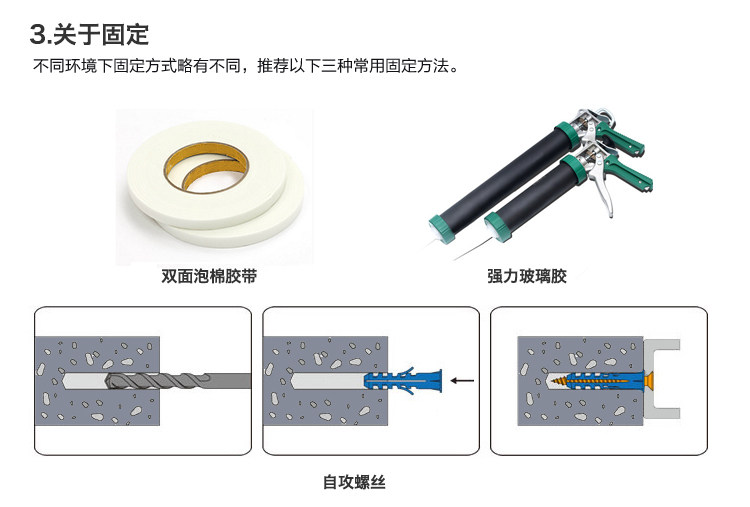 3.关于固定

不同环境下固定方式略有不同，推荐以下三种常用固定方法。

双面泡棉胶带

强力玻璃胶

自攻螺丝