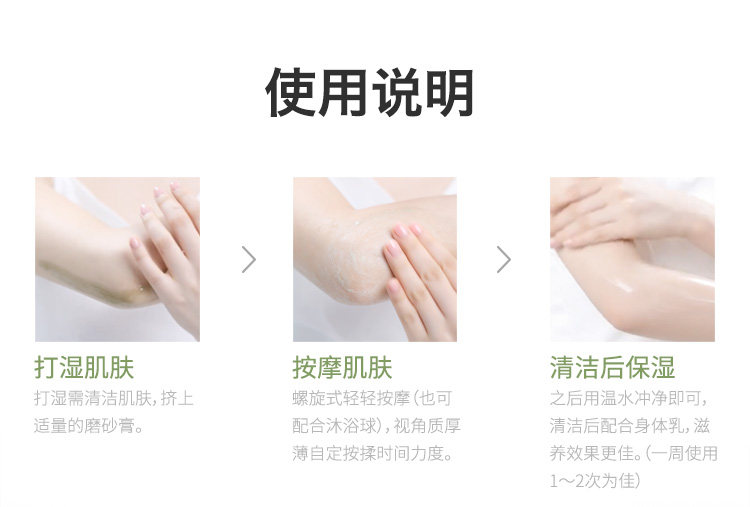 使用说明

打湿肌肤

打湿需清洁肌肤，挤上适量的磨砂膏。

按摩肌肤

螺旋式轻轻按摩（也可配合沐浴球），视角质厚薄自定按揉时间力度。

清洁后保湿

之后用温水冲净即可，清洁后配合身体乳，滋养效果更佳。（一周使用1～2次为佳）