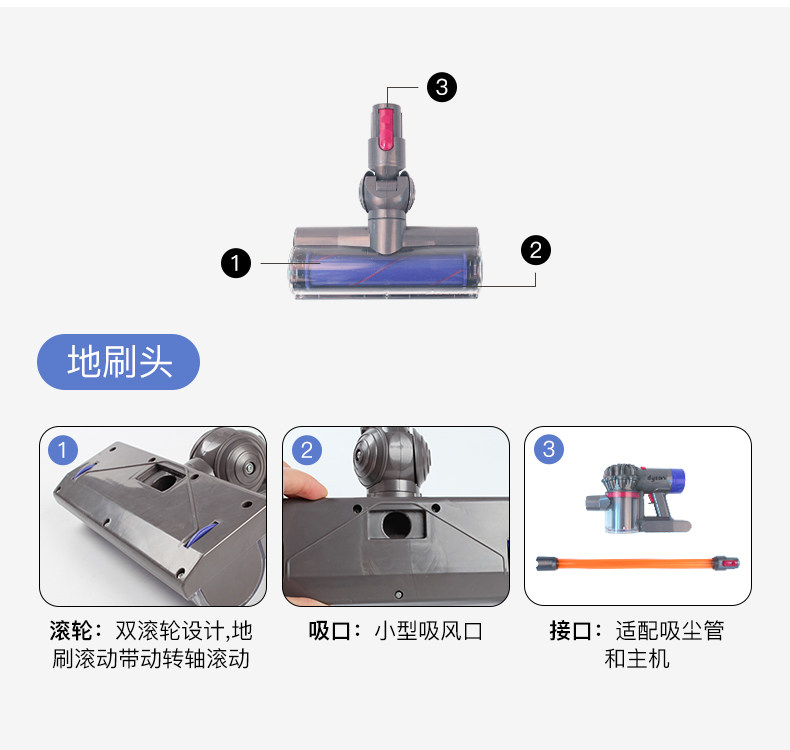 3

1

2

地刷头

1

2

3

dyson

滚轮：双滚轮设计,地刷滚动带动转轴滚动

吸口：小型吸风口

接口：适配吸尘管和主机