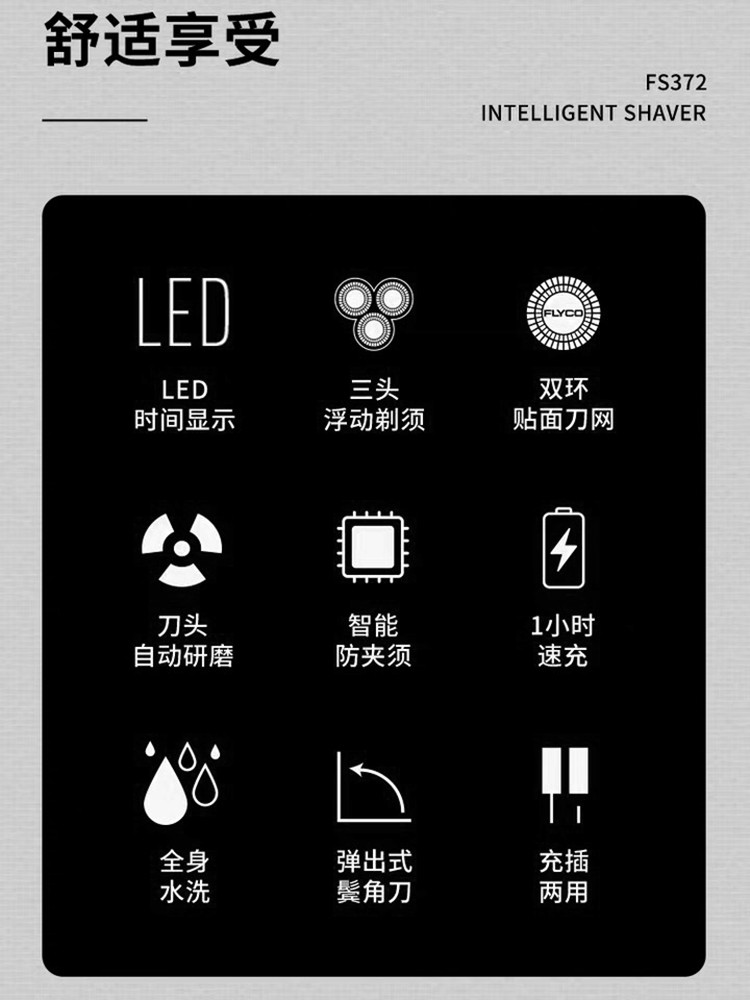 舒适享受

FS372
INTELLIGENT SHAVER

LED

LED
时间显示

三头
浮动剃须

FLYCO

双环
贴面刀网

刀头
自动研磨

智能
防夹须

1小时
速充

全身
水洗

弹出式
鬓角刀

充插
两用