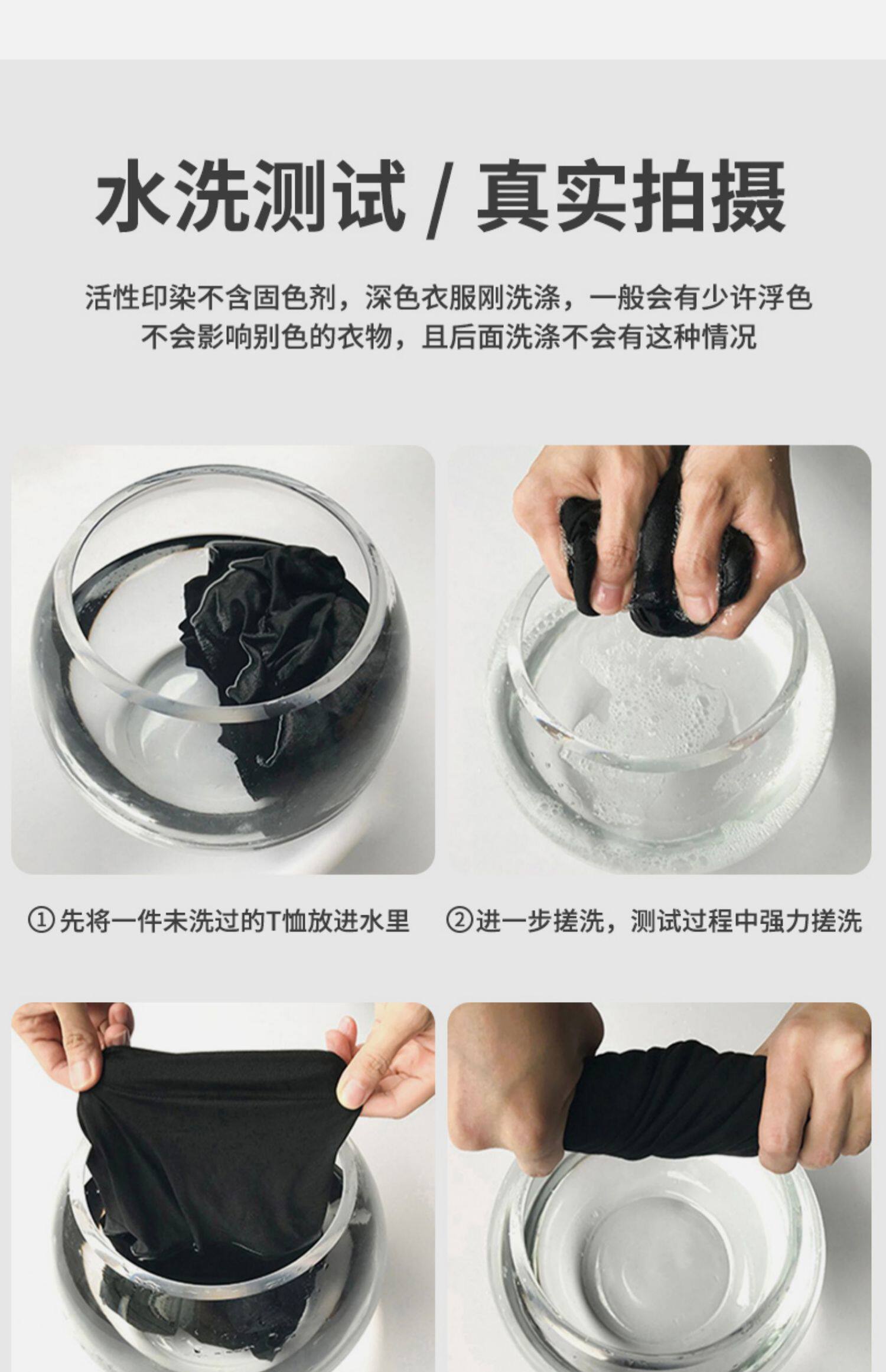 水洗测试 / 真实拍摄

活性印染不含固色剂，深色衣服刚洗涤，一般会有少许浮色
不会影响别色的衣物，且后面洗涤不会有这种情况

①先将一件未洗过的T恤放进水里

②进一步搓洗，测试过程中强力搓洗