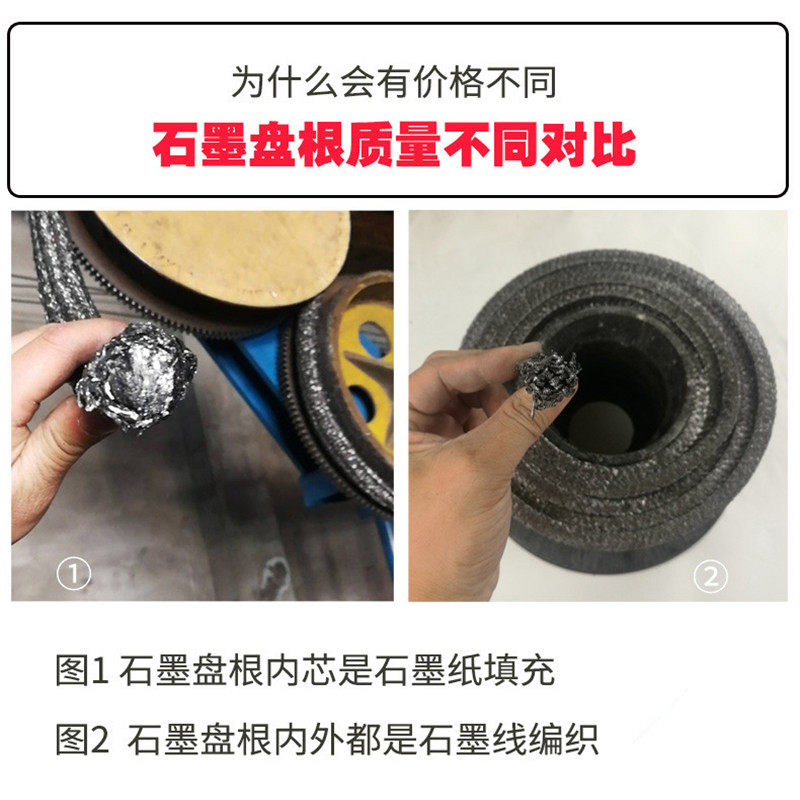 为什么会有价格不同

石墨盘根质量不同对比

①

②

图1 石墨盘根内芯是石墨纸填充

图2 石墨盘根内外都是石墨线编织