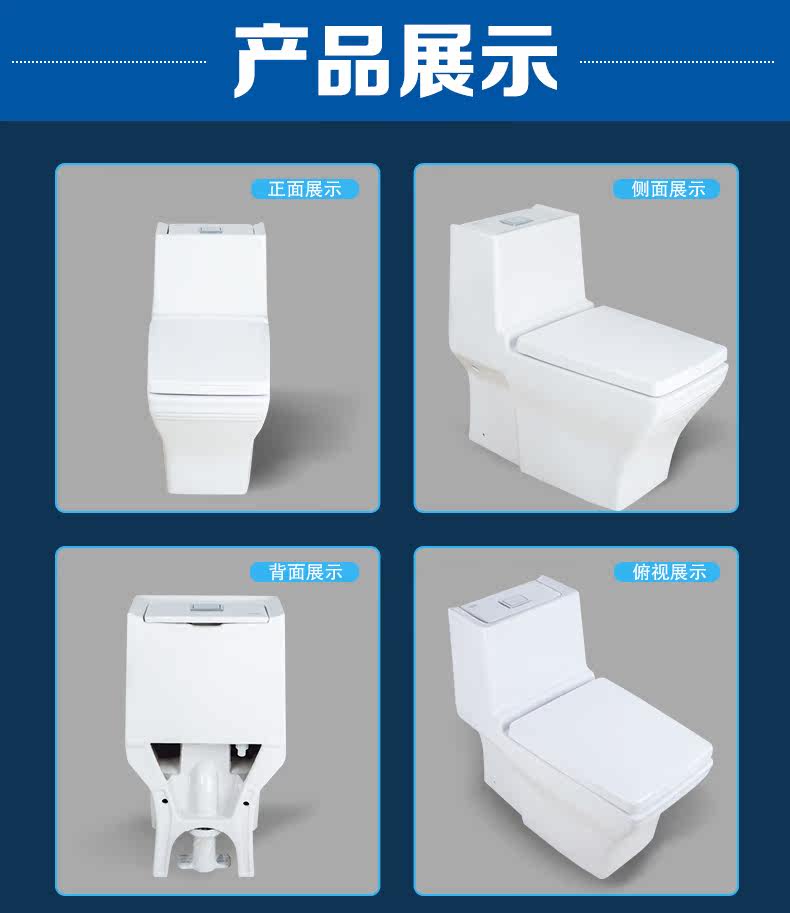 产品展示

正面展示

侧面展示

背面展示

俯视展示