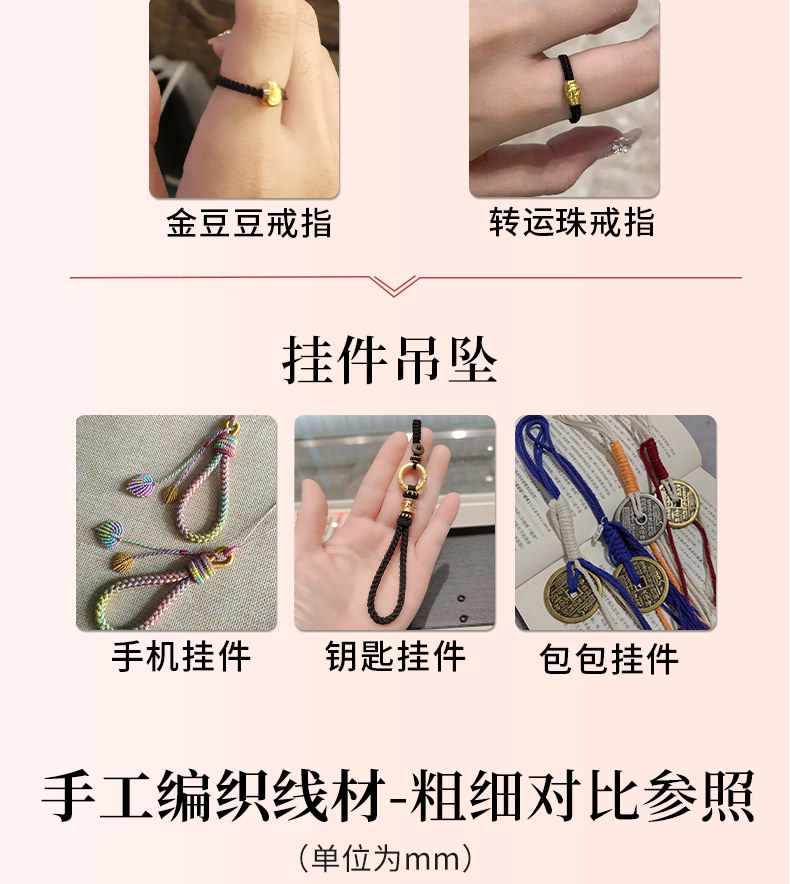 金豆豆戒指

转运珠戒指

挂件吊坠

手机挂件

钥匙挂件

包包挂件

手工编织线材-粗细对比参照

（单位为mm）