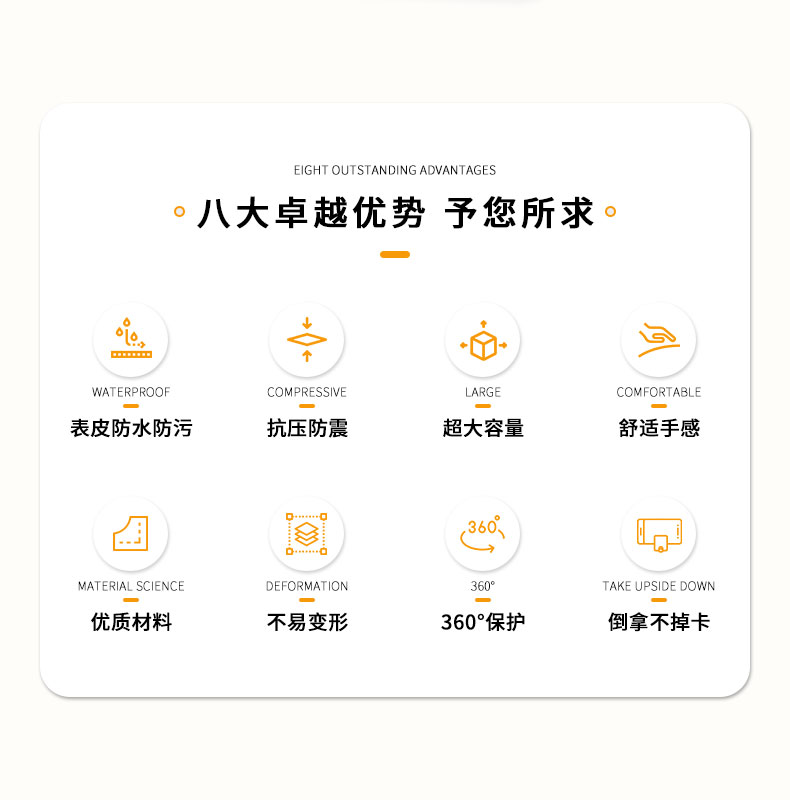 EIGHT OUTSTANDING ADVANTAGES

八大卓越优势 予您所求

WATERPROOF
表皮防水防污

COMPRESSIVE
抗压防震

LARGE
超大容量

COMFORTABLE
舒适手感

MATERIAL SCIENCE
优质材料

DEFORMATION
不易变形

360°
360°保护

TAKE UPSIDE DOWN
倒拿不掉卡