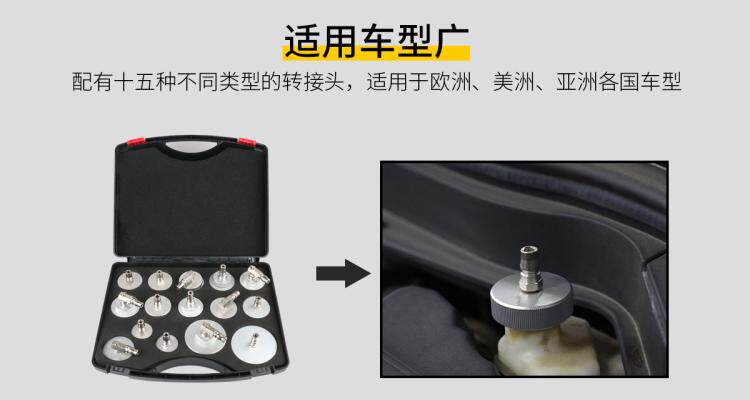 适用车型广

配有十五种不同类型的转接头，适用于欧洲、美洲、亚洲各国车型