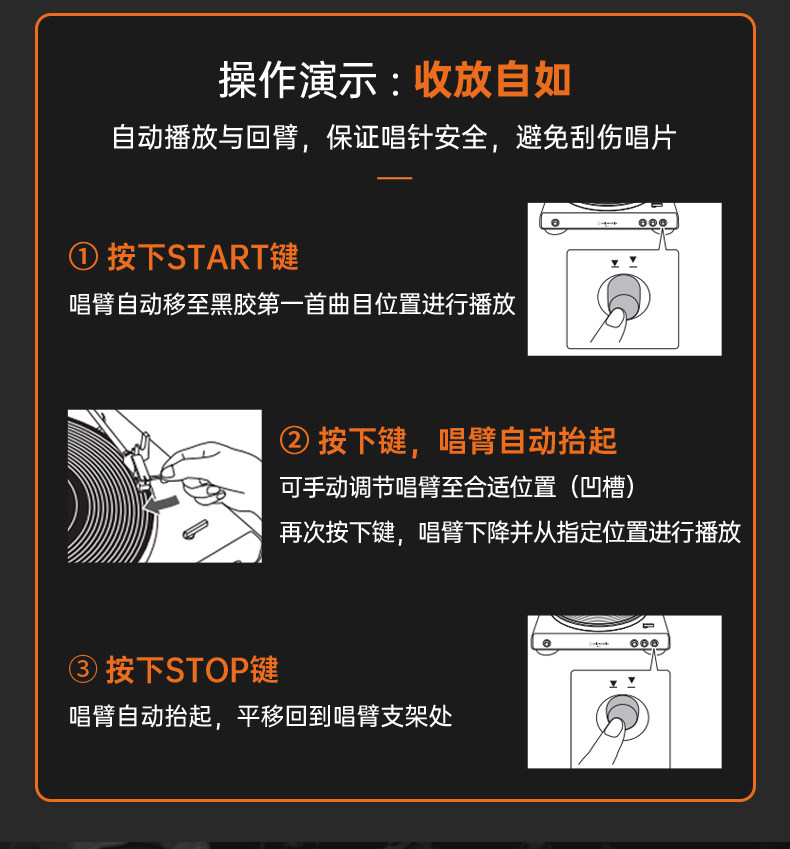 操作演示：收放自如

自动播放与回臂，保证唱针安全，避免刮伤唱片

① 按下START键

唱臂自动移至黑胶第一首曲目位置进行播放

② 按下键，唱臂自动抬起

可手动调节唱臂至合适位置（凹槽）

再次按下键，唱臂下降并从指定位置进行播放

③ 按下STOP键

唱臂自动抬起，平移回到唱臂支架处