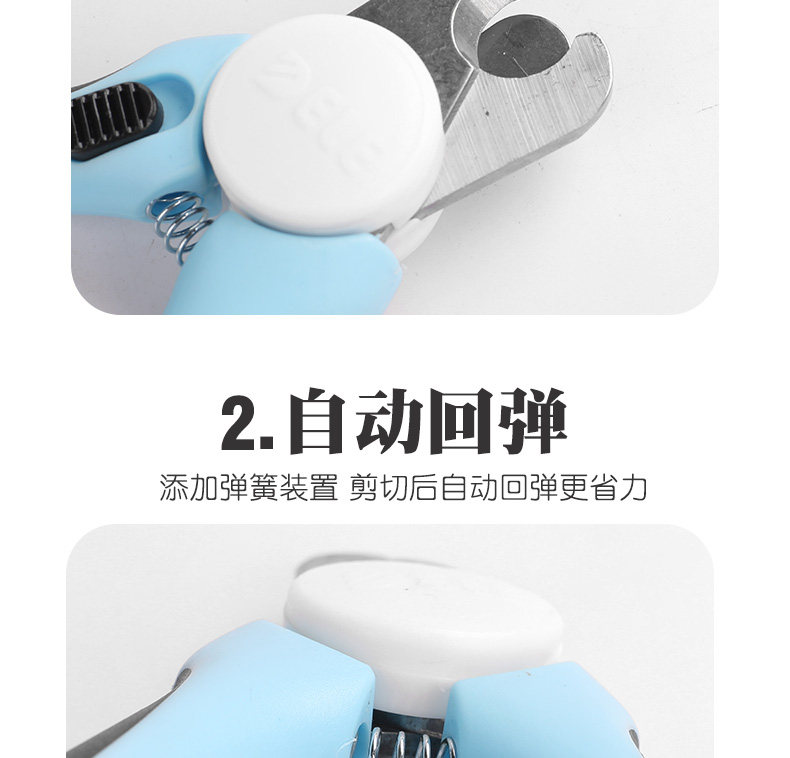 2.自动回弹

添加弹簧装置 剪切后自动回弹更省力