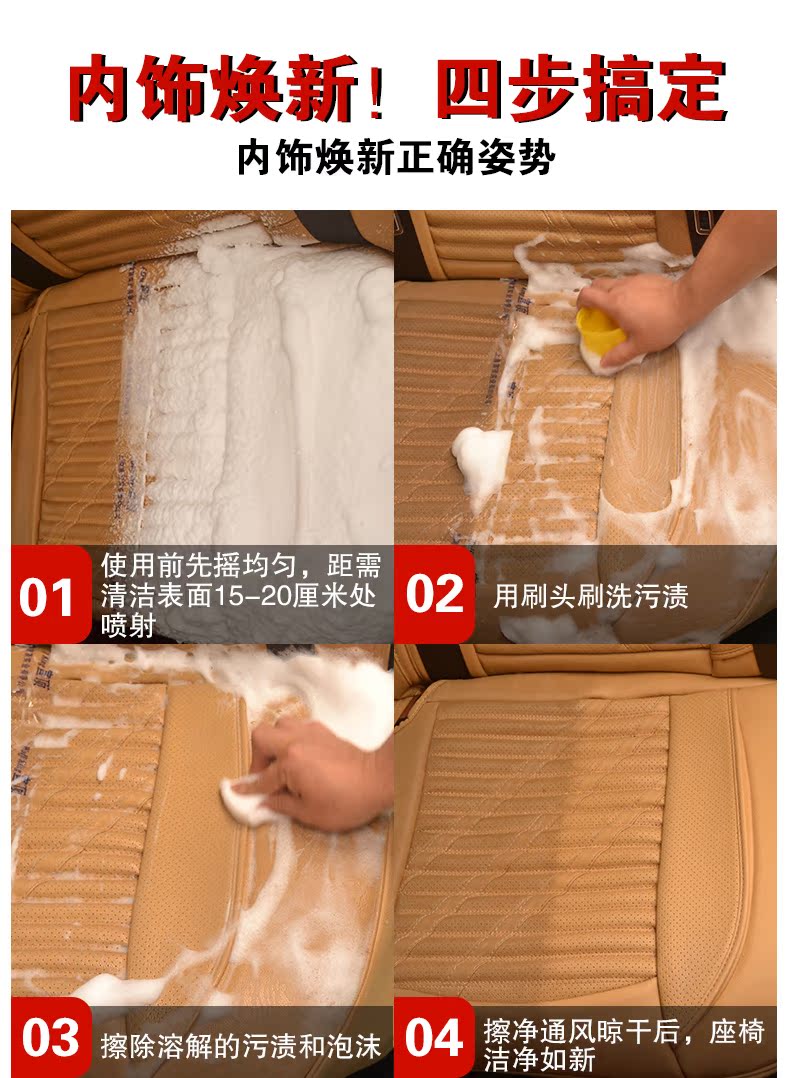 内饰焕新！四步搞定

内饰焕新正确姿势

01 使用前先摇均匀，距需清洁表面15-20厘米处喷射

02 用刷头刷洗污渍

03 擦除溶解的污渍和泡沫

04 擦净通风晾干后，座椅洁净如新