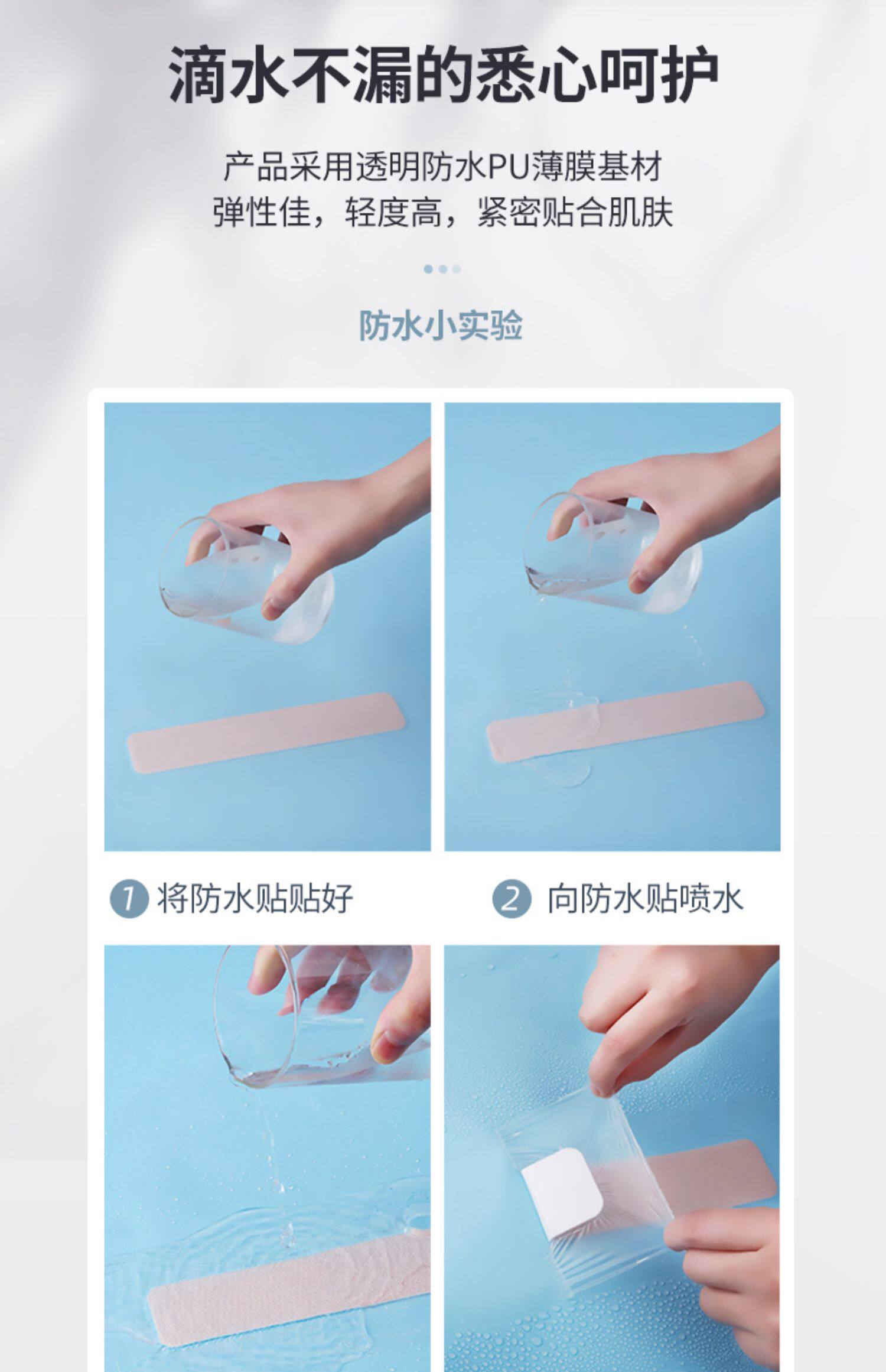 滴水不漏的悉心呵护

产品采用透明防水PU薄膜基材
弹性佳，轻度高，紧密贴合肌肤

防水小实验

1 将防水贴贴好

2 向防水贴喷水