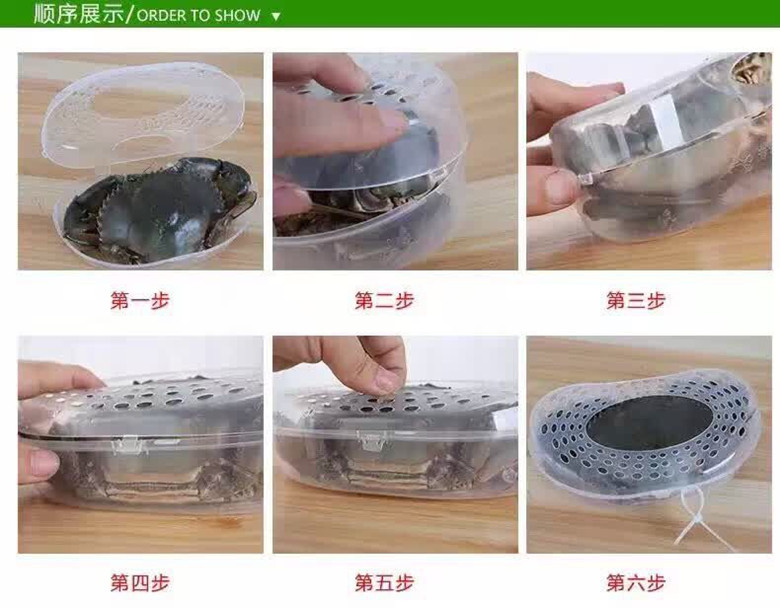 顺序展示/ORDER TO SHOW ▼

第一步

第二步

第三步

第四步

第五步

第六步